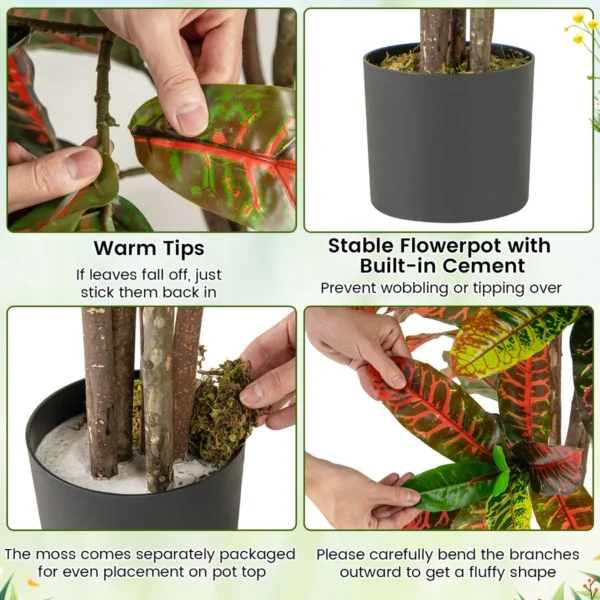 Warm Tips
If leaves fall off, just stick them back in

Stable Flowerpot with Built-in Cement
Prevent wobbling or tipping over

The moss comes separately packaged for even placement on pot top

Please carefully bend the branches outward to get a fluffy shape