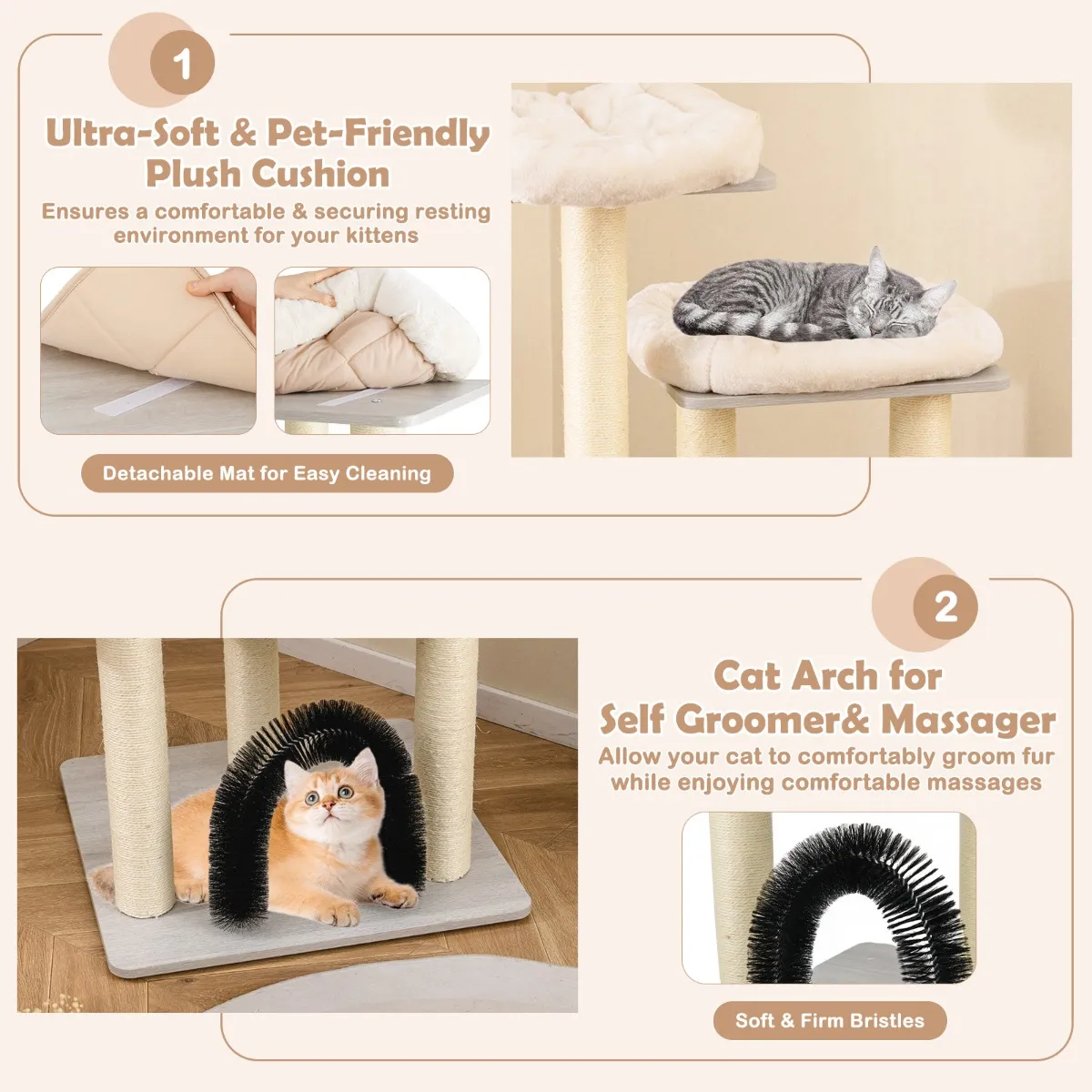 1

Ultra-Soft & Pet-Friendly Plush Cushion

Ensures a comfortable & securing resting environment for your kittens

Detachable Mat for Easy Cleaning

2

Cat Arch for Self Groomer& Massager

Allow your cat to comfortably groom fur while enjoying comfortable massages

Soft & Firm Bristles