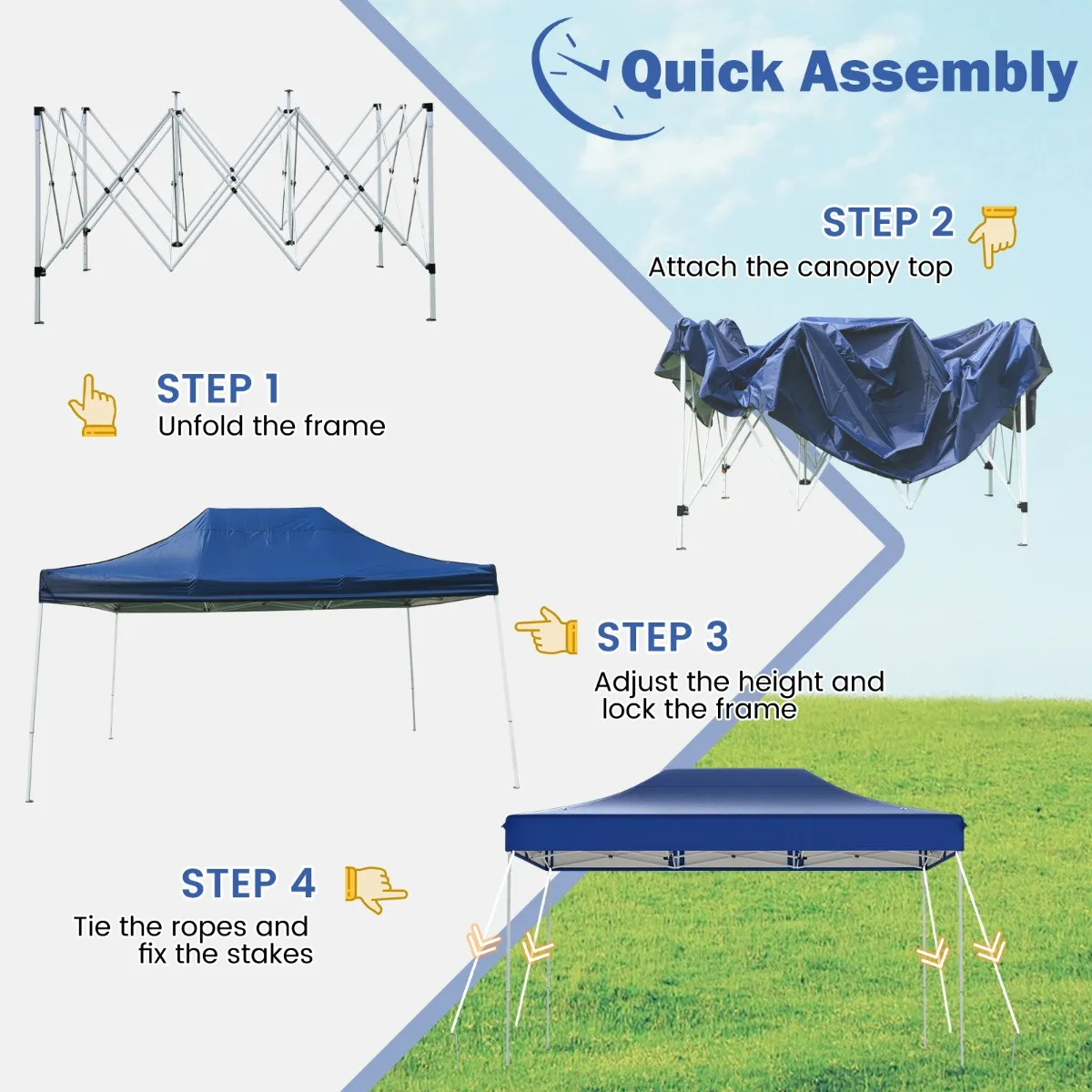 Quick Assembly

STEP 1
Unfold the frame

STEP 2
Attach the canopy top

STEP 3
Adjust the height and lock the frame

STEP 4
Tie the ropes and fix the stakes