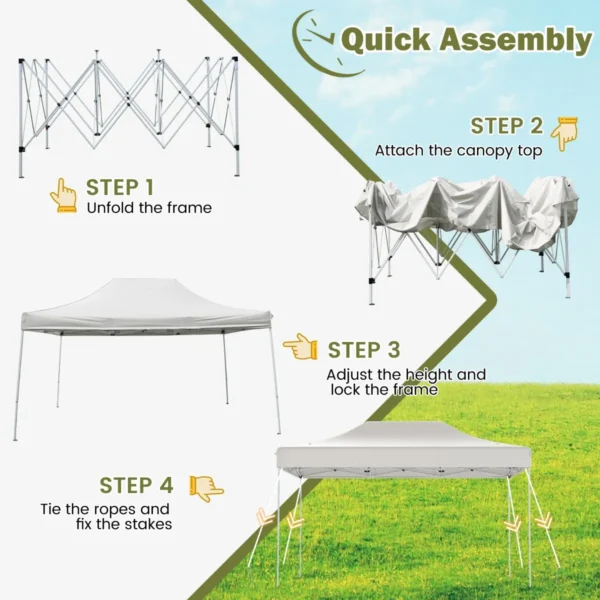 Quick Assembly

STEP 1
Unfold the frame

STEP 2
Attach the canopy top

STEP 3
Adjust the height and lock the frame

STEP 4
Tie the ropes and fix the stakes