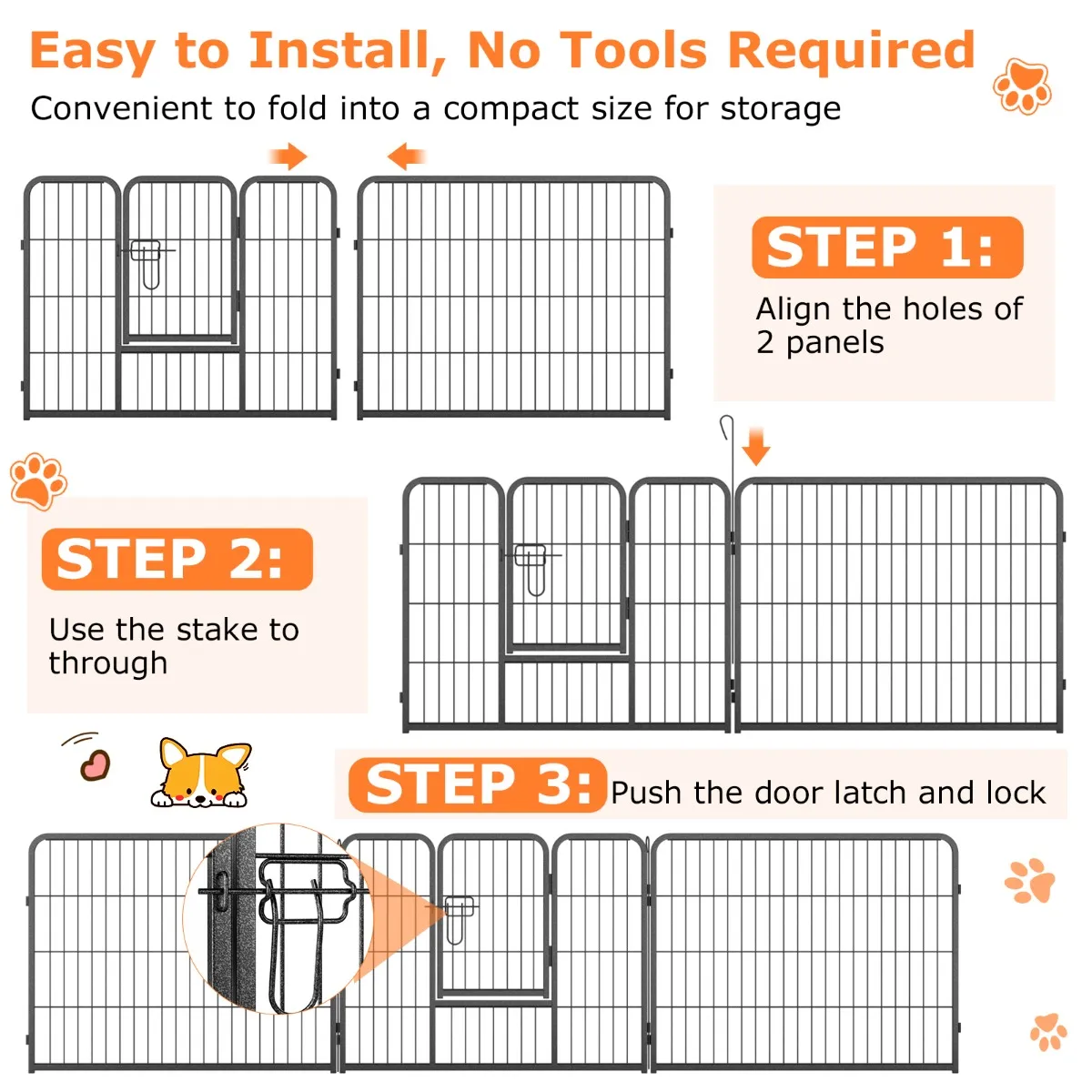 Easy to Install, No Tools Required

Convenient to fold into a compact size for storage

STEP 1:

Align the holes of 2 panels

STEP 2:

Use the stake to through

STEP 3: Push the door latch and lock