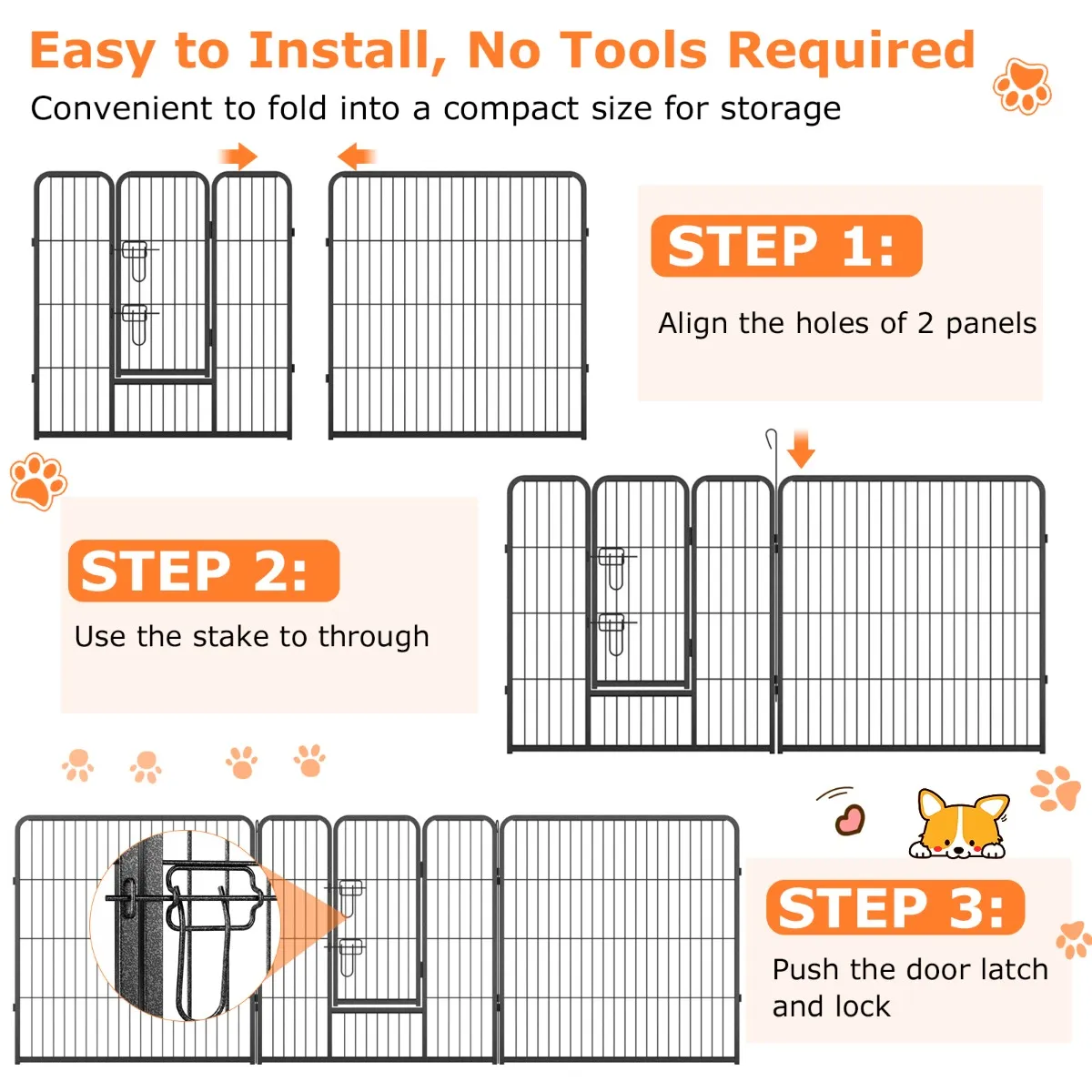 Easy to Install, No Tools Required

Convenient to fold into a compact size for storage

STEP 1:

Align the holes of 2 panels

STEP 2:

Use the stake to through

STEP 3:

Push the door latch and lock