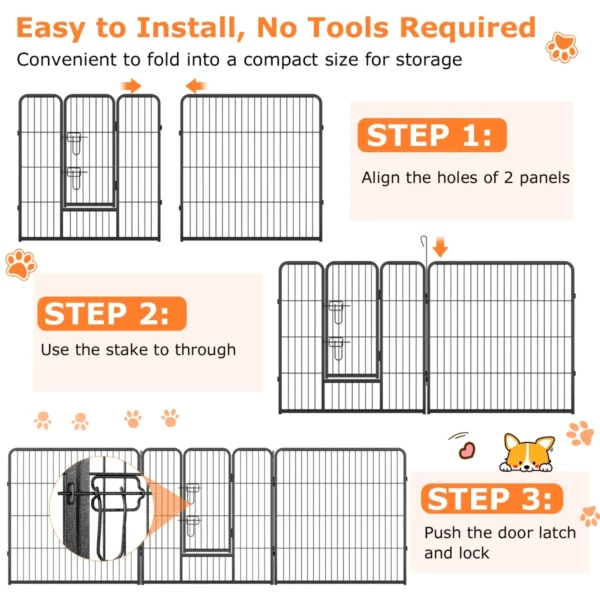 Easy to Install, No Tools Required
Convenient to fold into a compact size for storage

STEP 1:
Align the holes of 2 panels

STEP 2:
Use the stake to through

STEP 3:
Push the door latch and lock