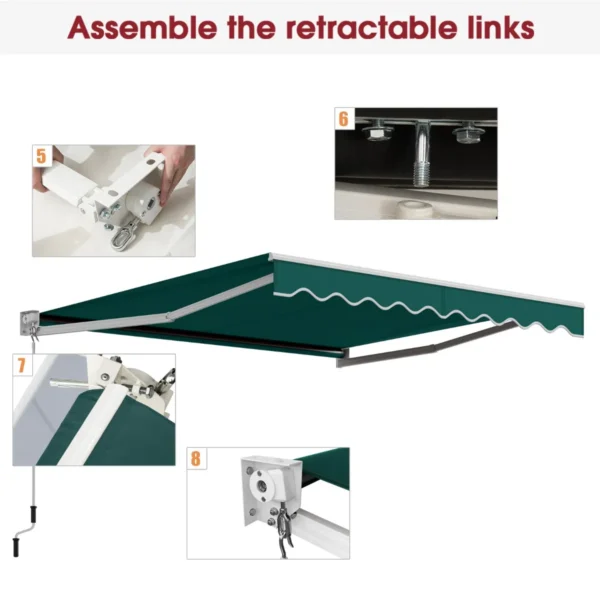 Assemble the retractable links

5

6

7

8