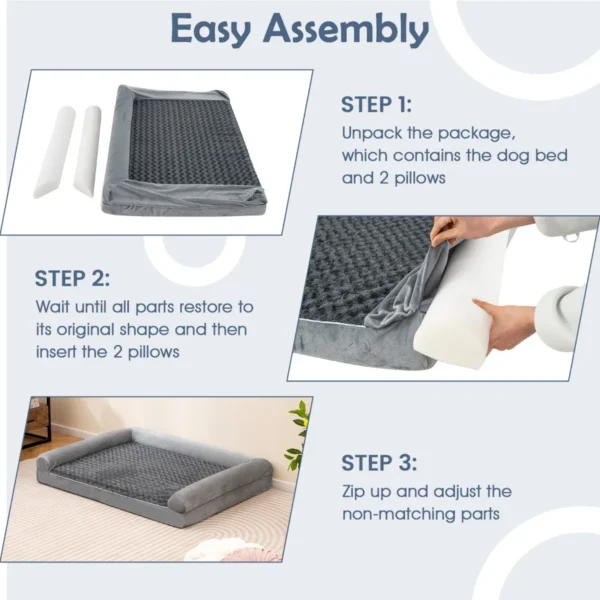 Easy Assembly

STEP 1:
Unpack the package, which contains the dog bed and 2 pillows

STEP 2:
Wait until all parts restore to its original shape and then insert the 2 pillows

STEP 3:
Zip up and adjust the non-matching parts