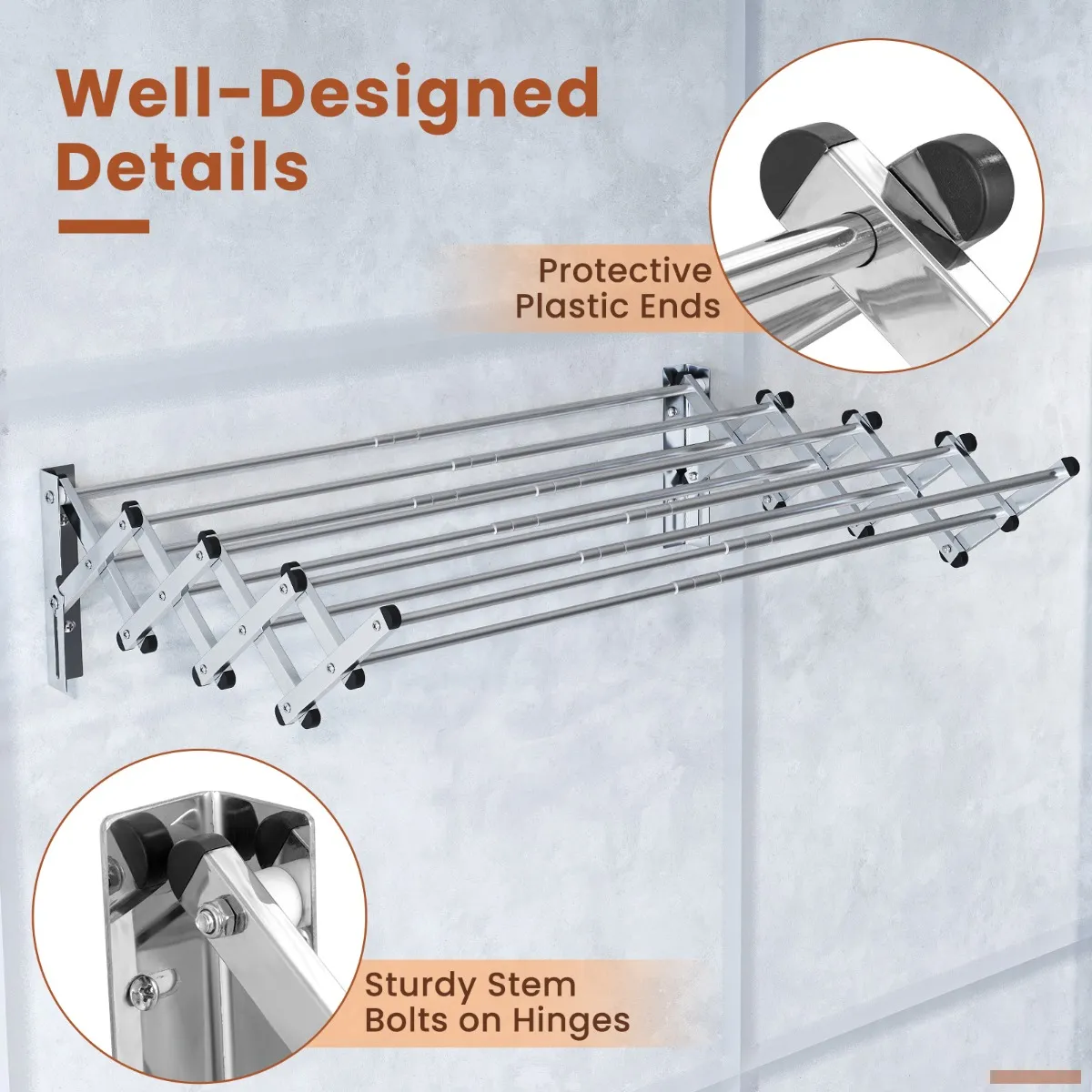 Well-Designed Details

Protective Plastic Ends

Sturdy Stem Bolts on Hinges