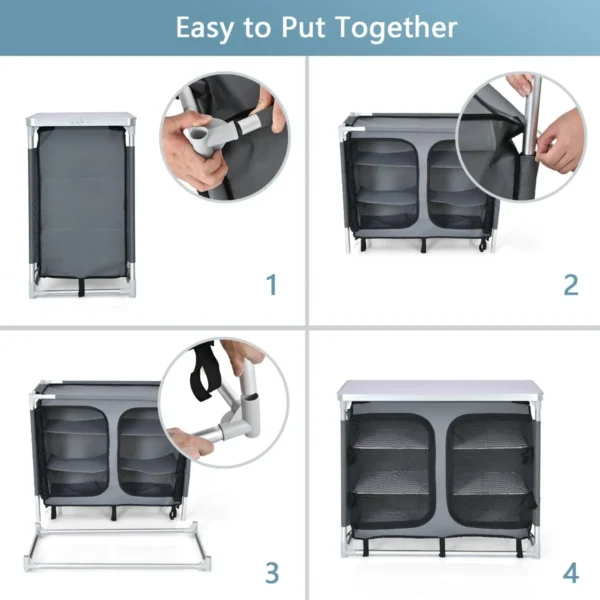 Easy to Put Together

1

2

3

4