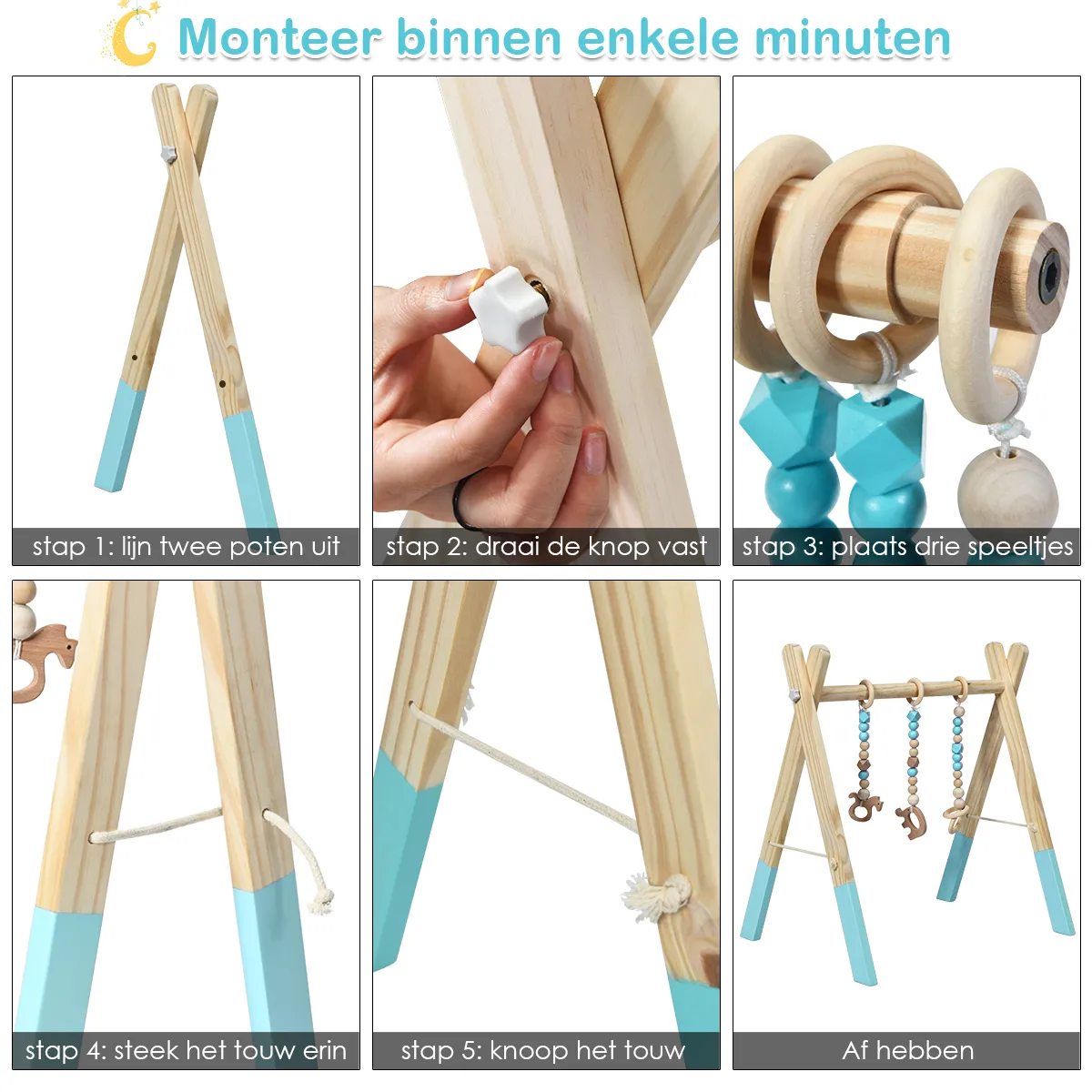 Monteer binnen enkele minuten

stap 1: lijn twee poten uit

stap 2: draai de knop vast

stap 3: plaats drie speeltjes

stap 4: steek het touw erin

stap 5: knoop het touw

Af hebben