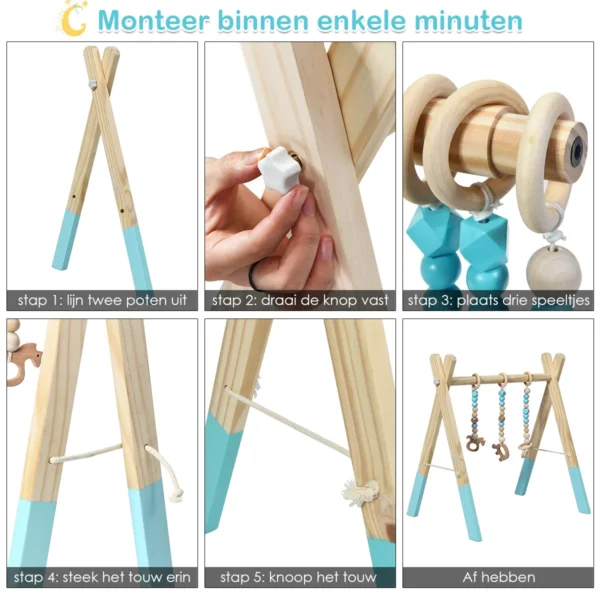 Monteer binnen enkele minuten

stap 1: lijn twee poten uit

stap 2: draai de knop vast

stap 3: plaats drie speeltjes

stap 4: steek het touw erin

stap 5: knoop het touw

Af hebben