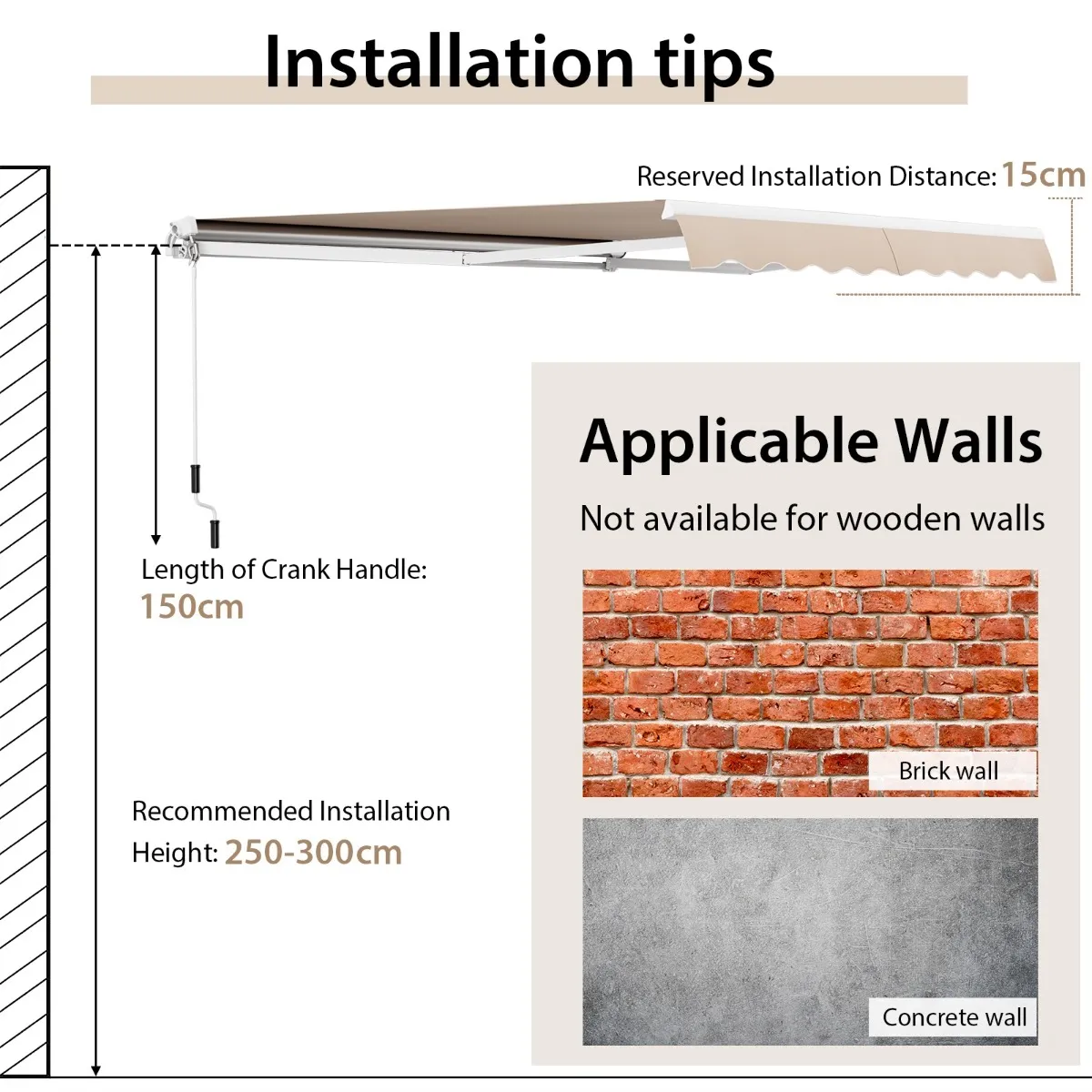 Installation tips

Reserved Installation Distance: 15cm

Length of Crank Handle: 150cm

Recommended Installation Height: 250-300cm

Applicable Walls

Not available for wooden walls

Brick wall

Concrete wall