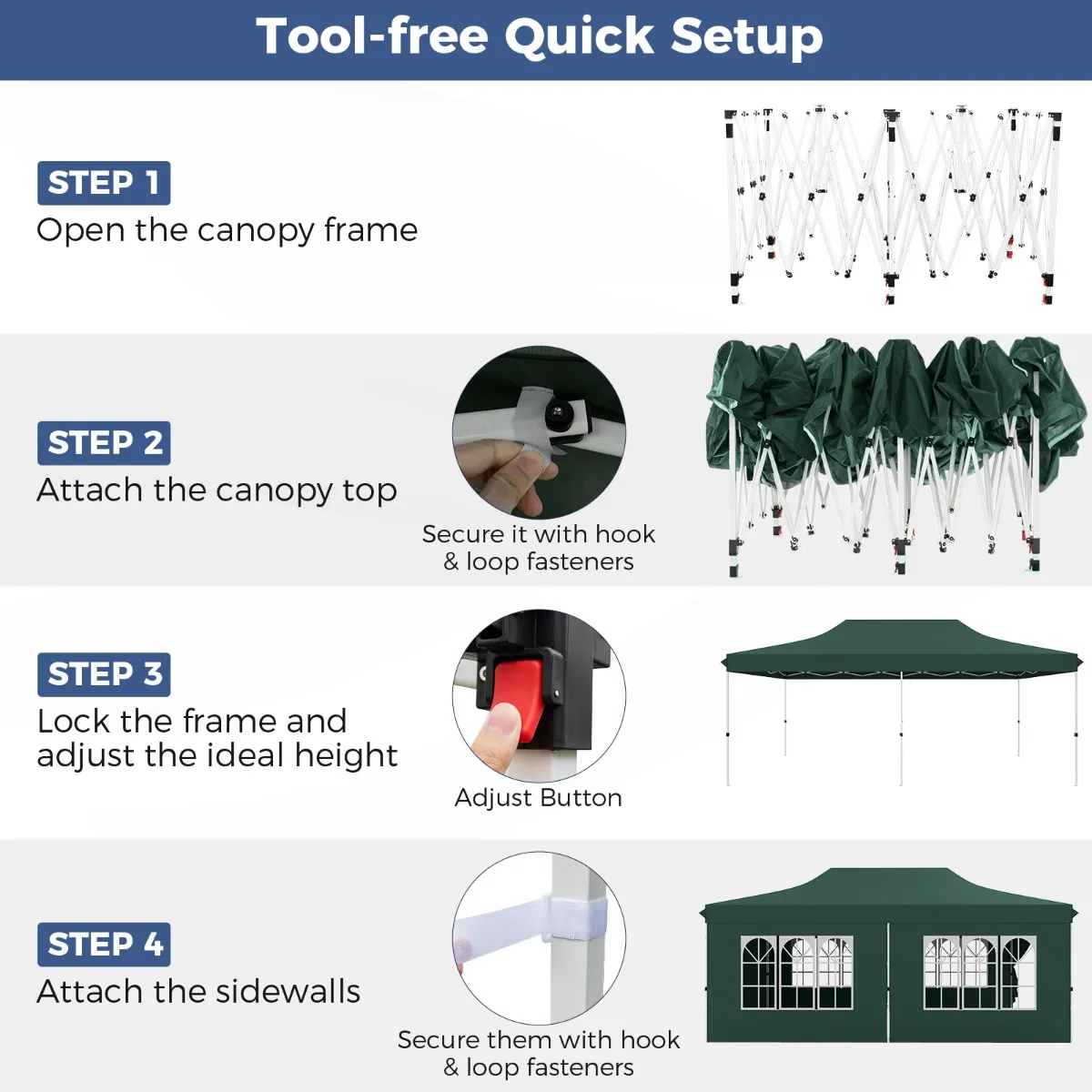 Tool-free Quick Setup

STEP 1
Open the canopy frame

STEP 2
Attach the canopy top

Secure it with hook & loop fasteners

STEP 3
Lock the frame and adjust the ideal height

Adjust Button

STEP 4
Attach the sidewalls

Secure them with hook & loop fasteners