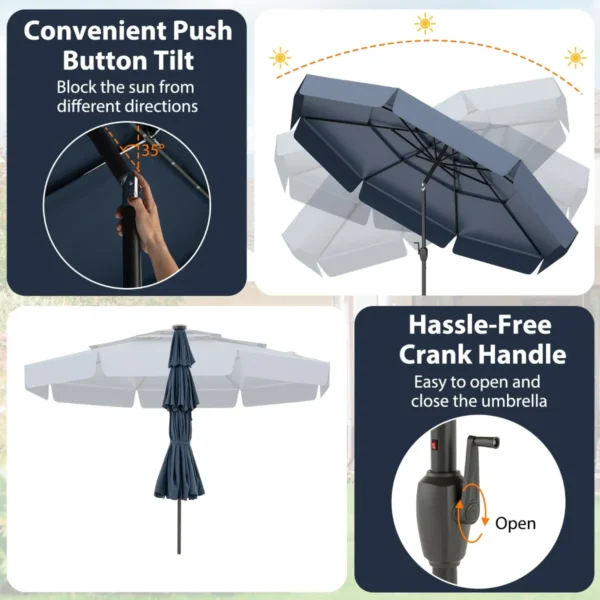 Convenient Push Button Tilt

Block the sun from different directions

35°

Hassle-Free Crank Handle

Easy to open and close the umbrella

Open