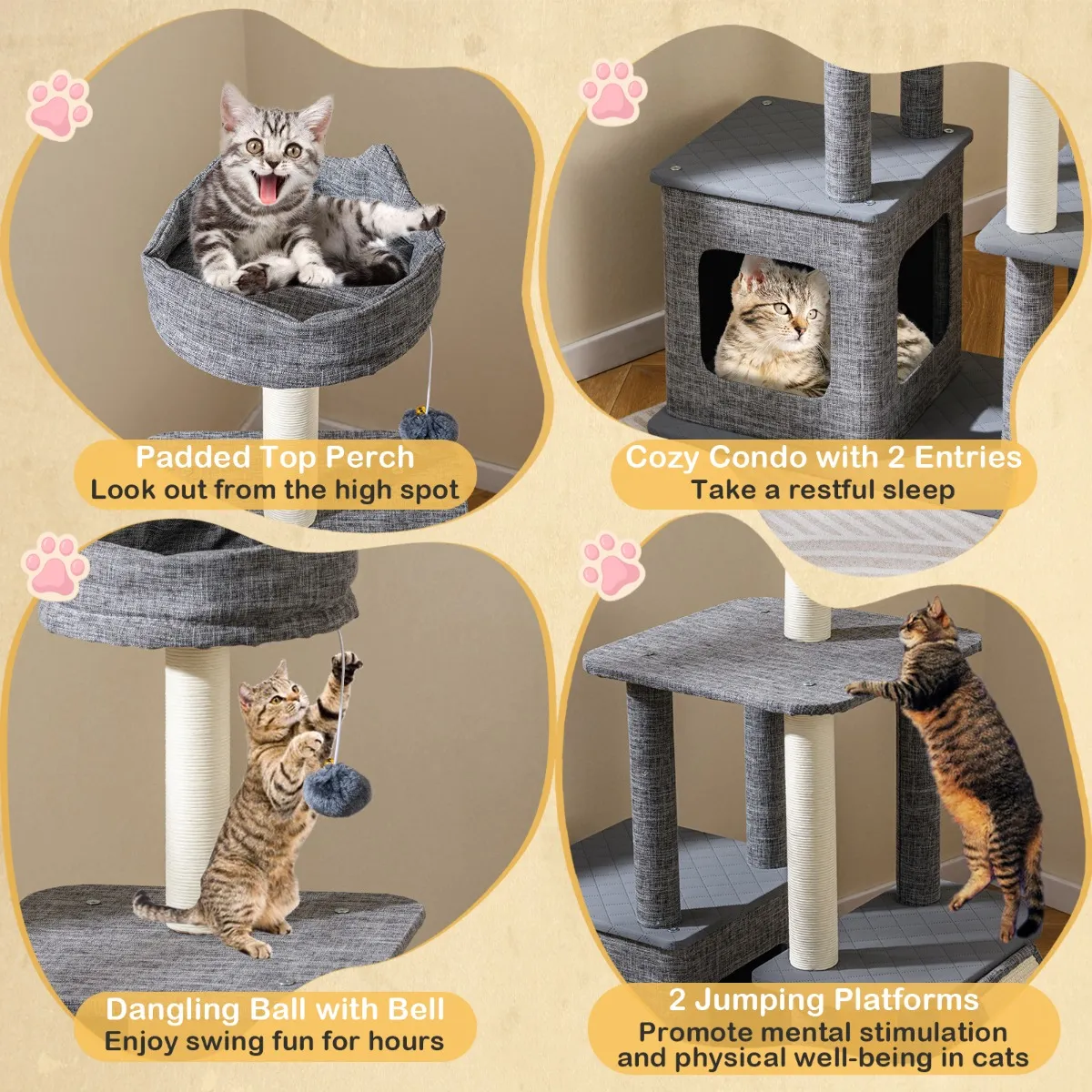 Padded Top Perch
Look out from the high spot

Cozy Condo with 2 Entries
Take a restful sleep

Dangling Ball with Bell
Enjoy swing fun for hours

2 Jumping Platforms
Promote mental stimulation and physical well-being in cats