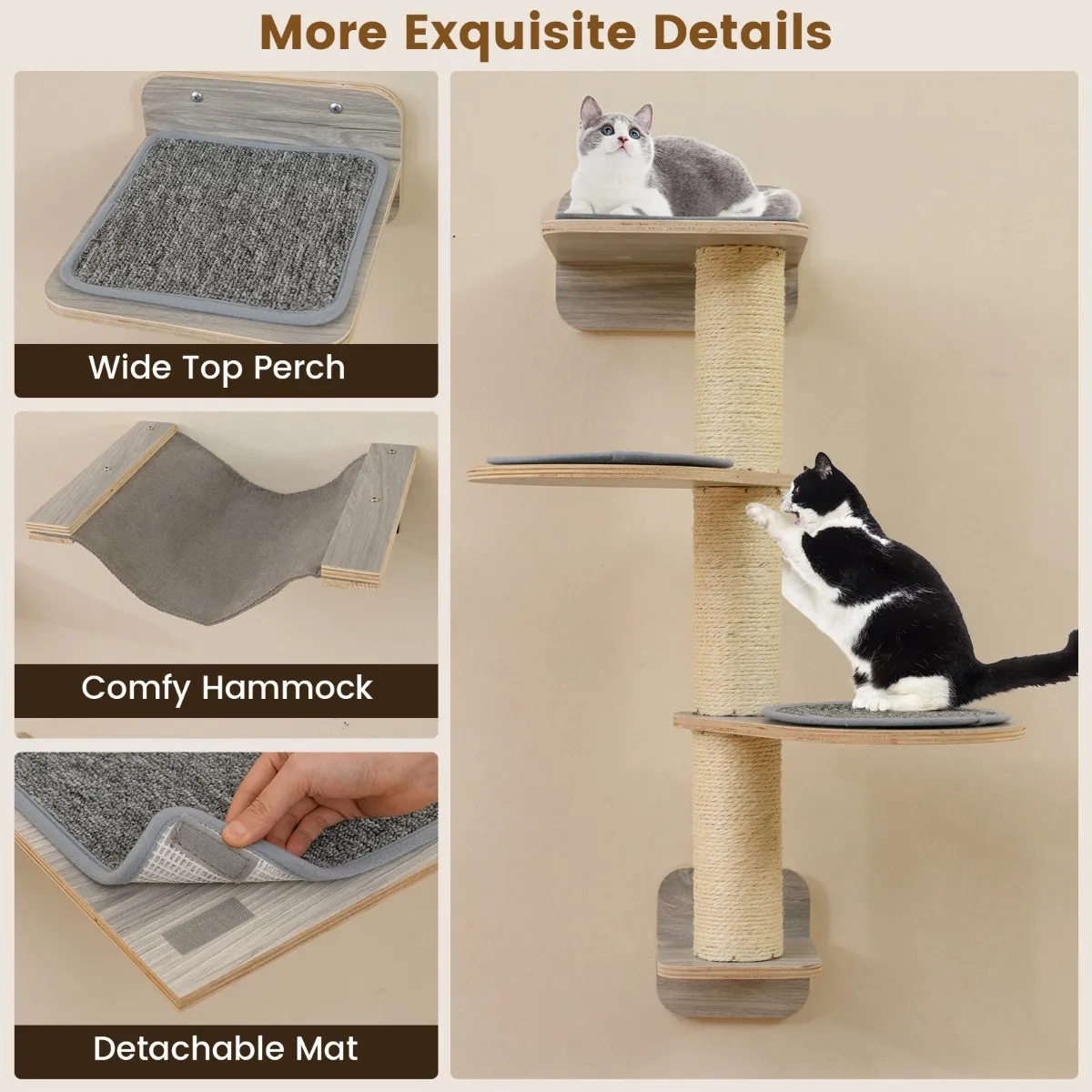 More Exquisite Details

Wide Top Perch

Comfy Hammock

Detachable Mat