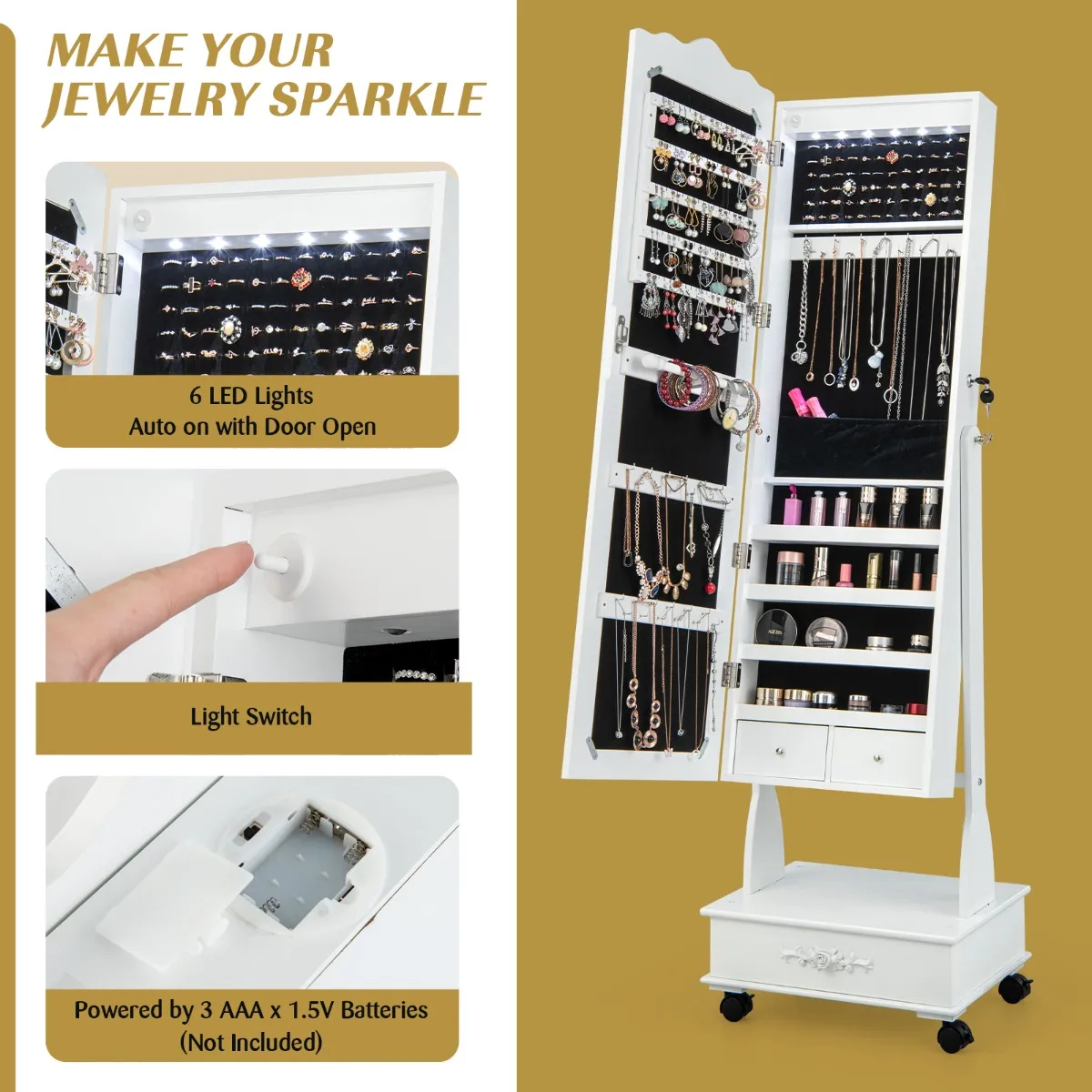 MAKE YOUR JEWELRY SPARKLE

6 LED Lights
Auto on with Door Open

Light Switch

Powered by 3 AAA x 1.5V Batteries
(Not Included)