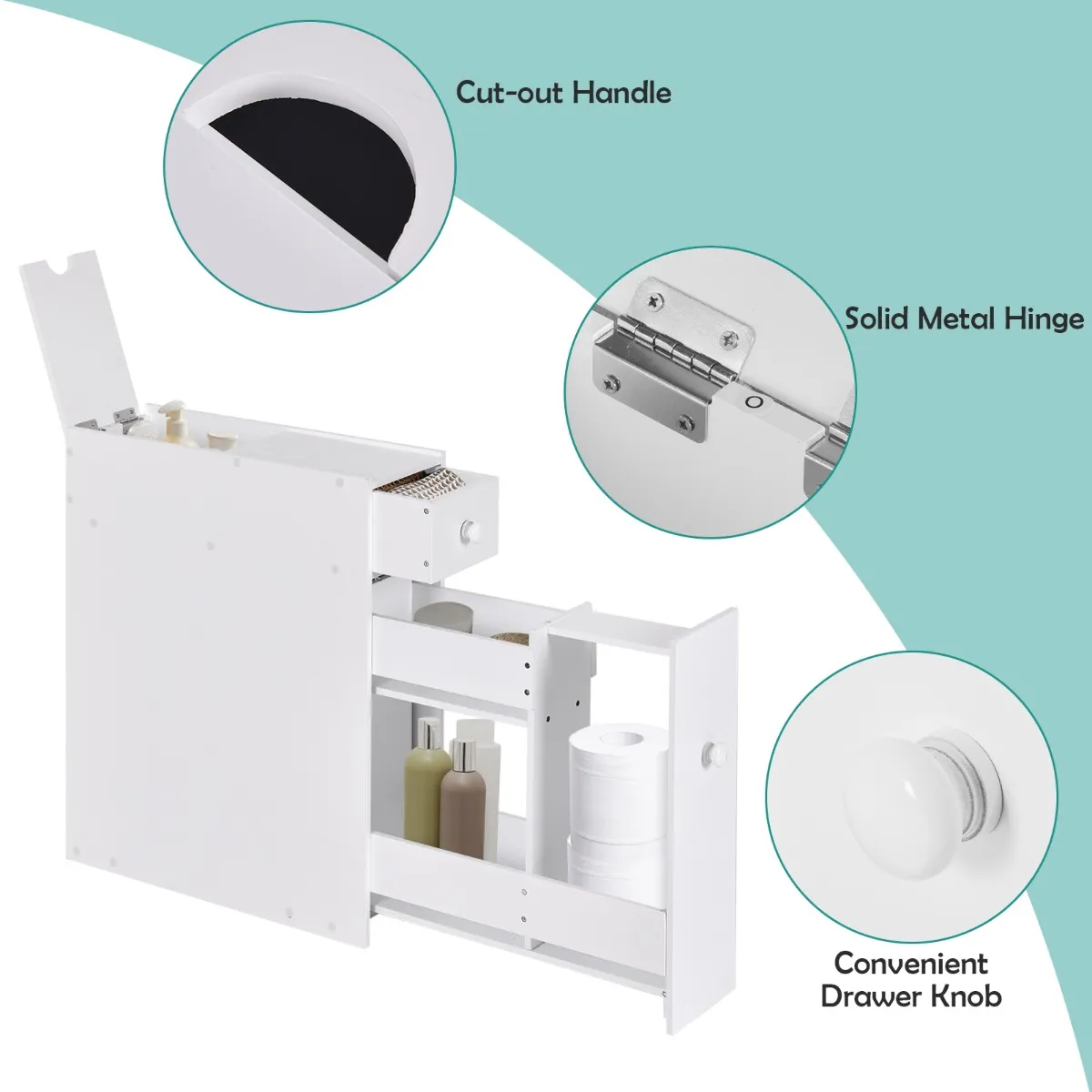 Cut-out Handle

Solid Metal Hinge

Convenient Drawer Knob