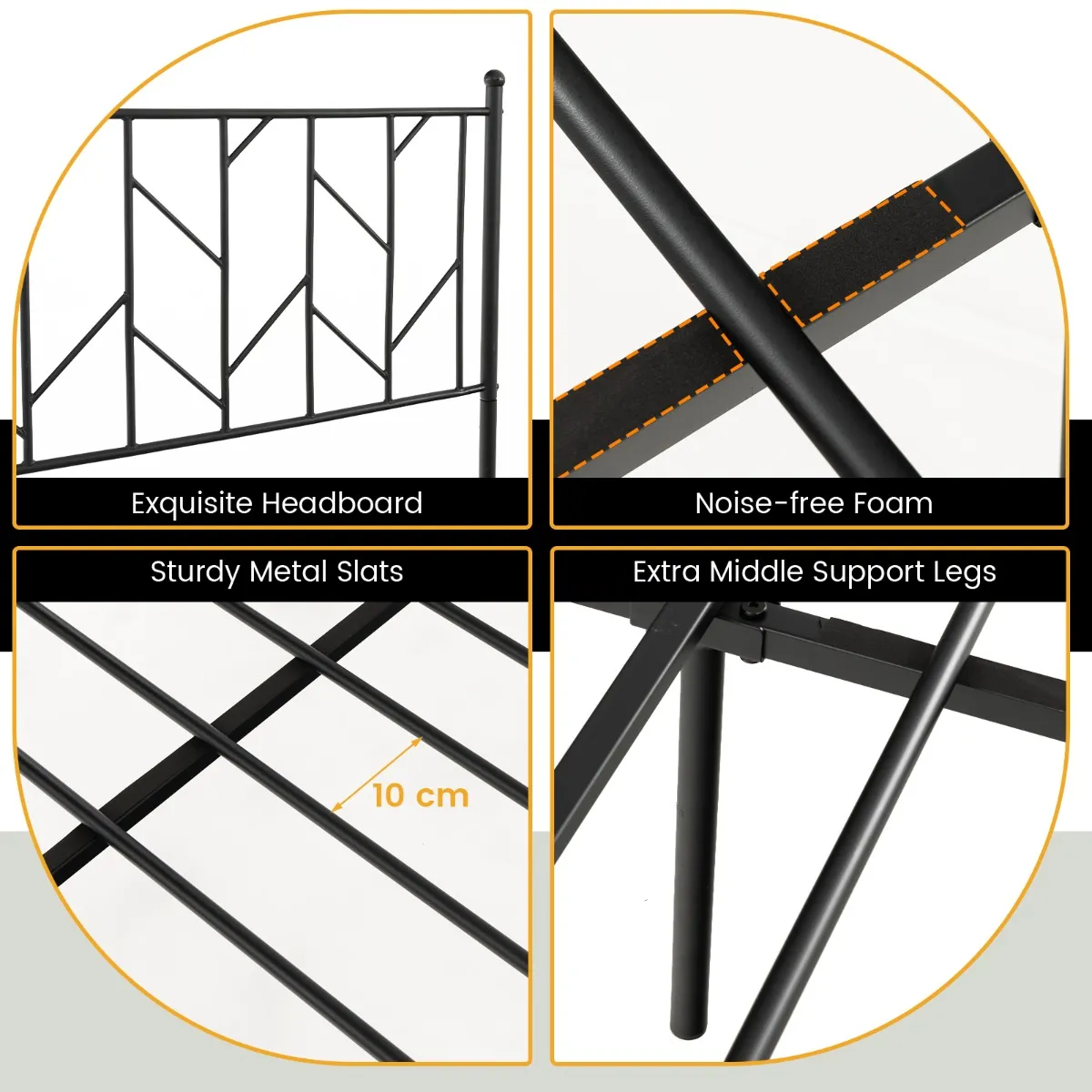 Exquisite Headboard

Noise-free Foam

Sturdy Metal Slats

10 cm

Extra Middle Support Legs