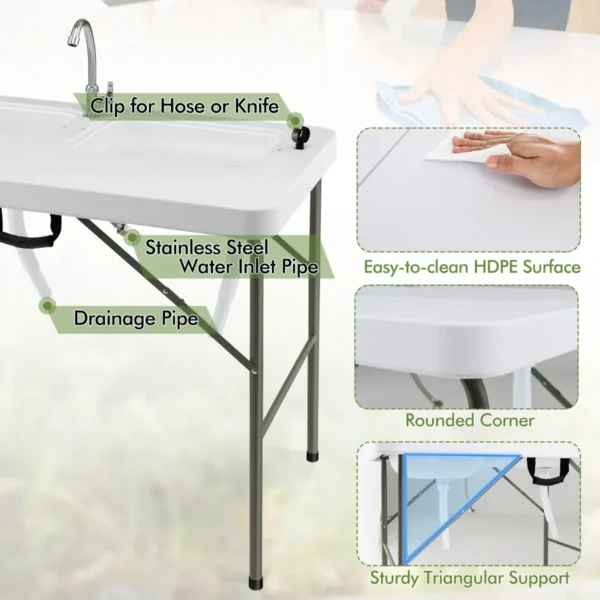 Clip for Hose or Knife

Stainless Steel
Water Inlet Pipe

Drainage Pipe

Easy-to-clean HDPE Surface

Rounded Corner

Sturdy Triangular Support