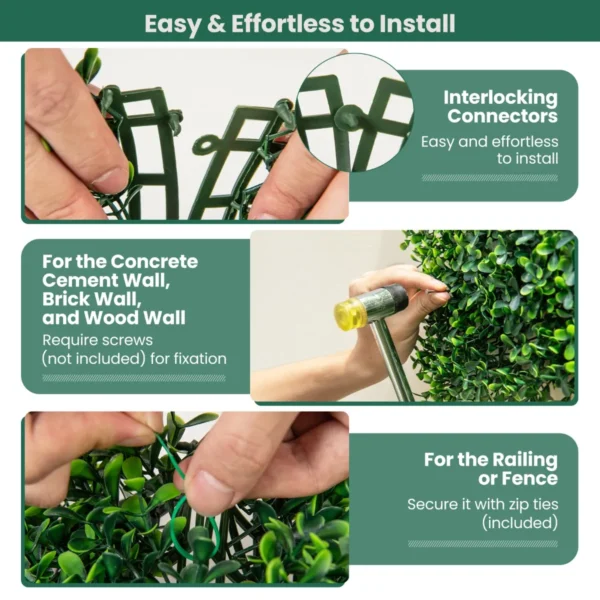 Easy & Effortless to Install

Interlocking Connectors
Easy and effortless to install

For the Concrete Cement Wall, Brick Wall, and Wood Wall
Require screws (not included) for fixation

For the Railing or Fence
Secure it with zip ties (included)