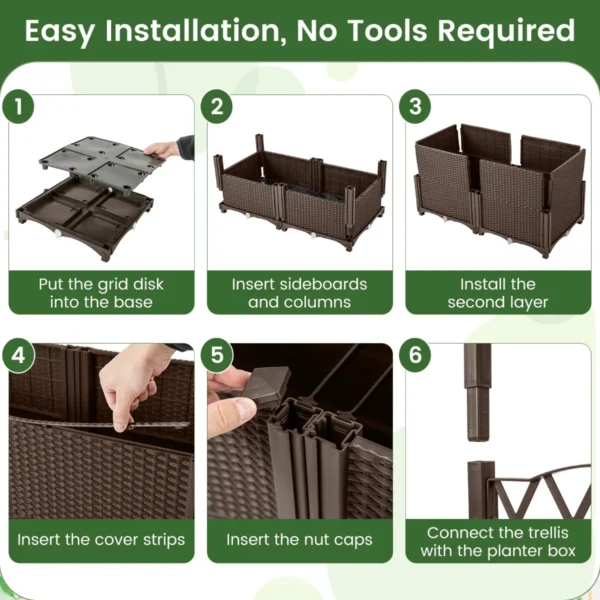 Easy Installation, No Tools Required

1
Put the grid disk into the base

2
Insert sideboards and columns

3
Install the second layer

4
Insert the cover strips

5
Insert the nut caps

6
Connect the trellis with the planter box