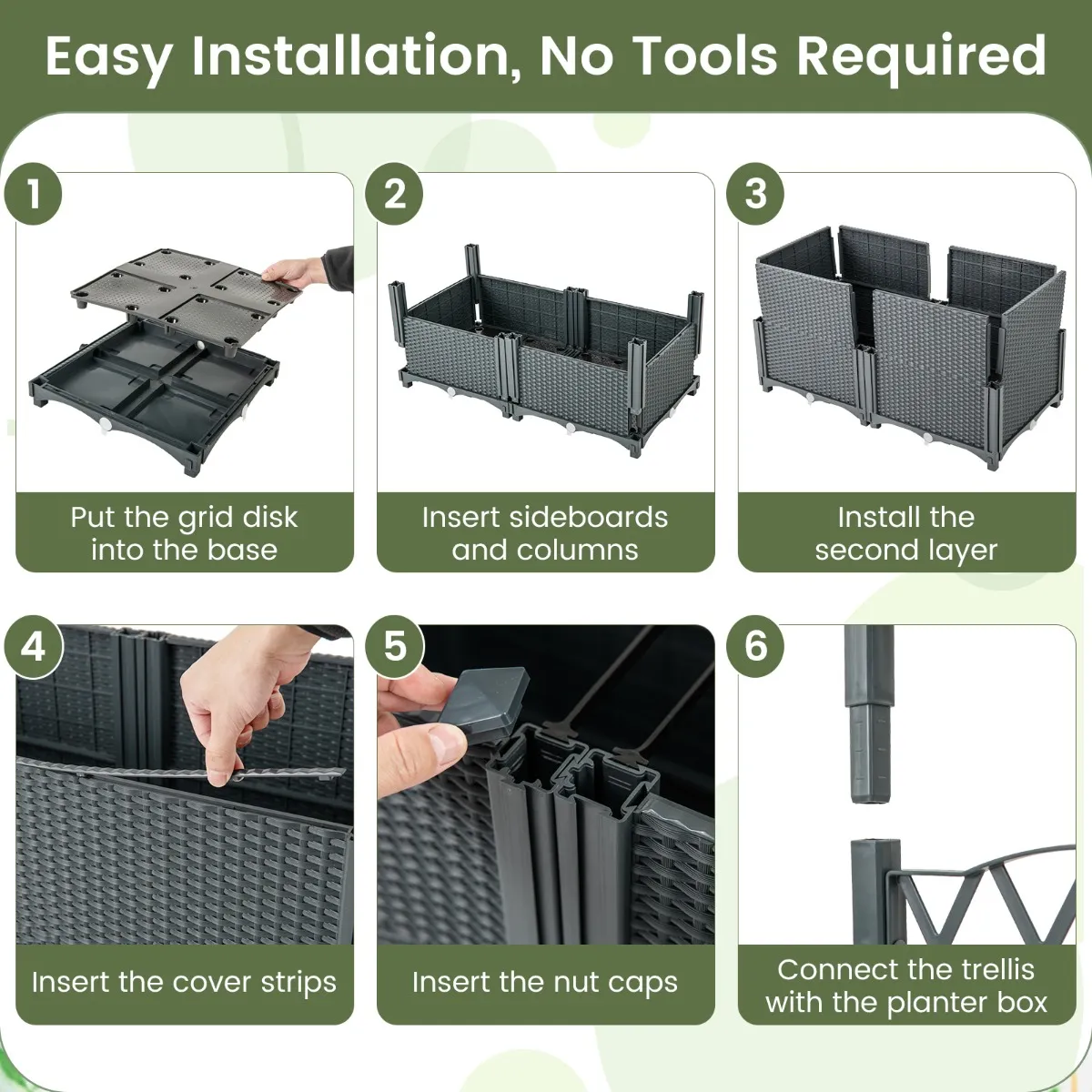 Easy Installation, No Tools Required

1
Put the grid disk into the base

2
Insert sideboards and columns

3
Install the second layer

4
Insert the cover strips

5
Insert the nut caps

6
Connect the trellis with the planter box