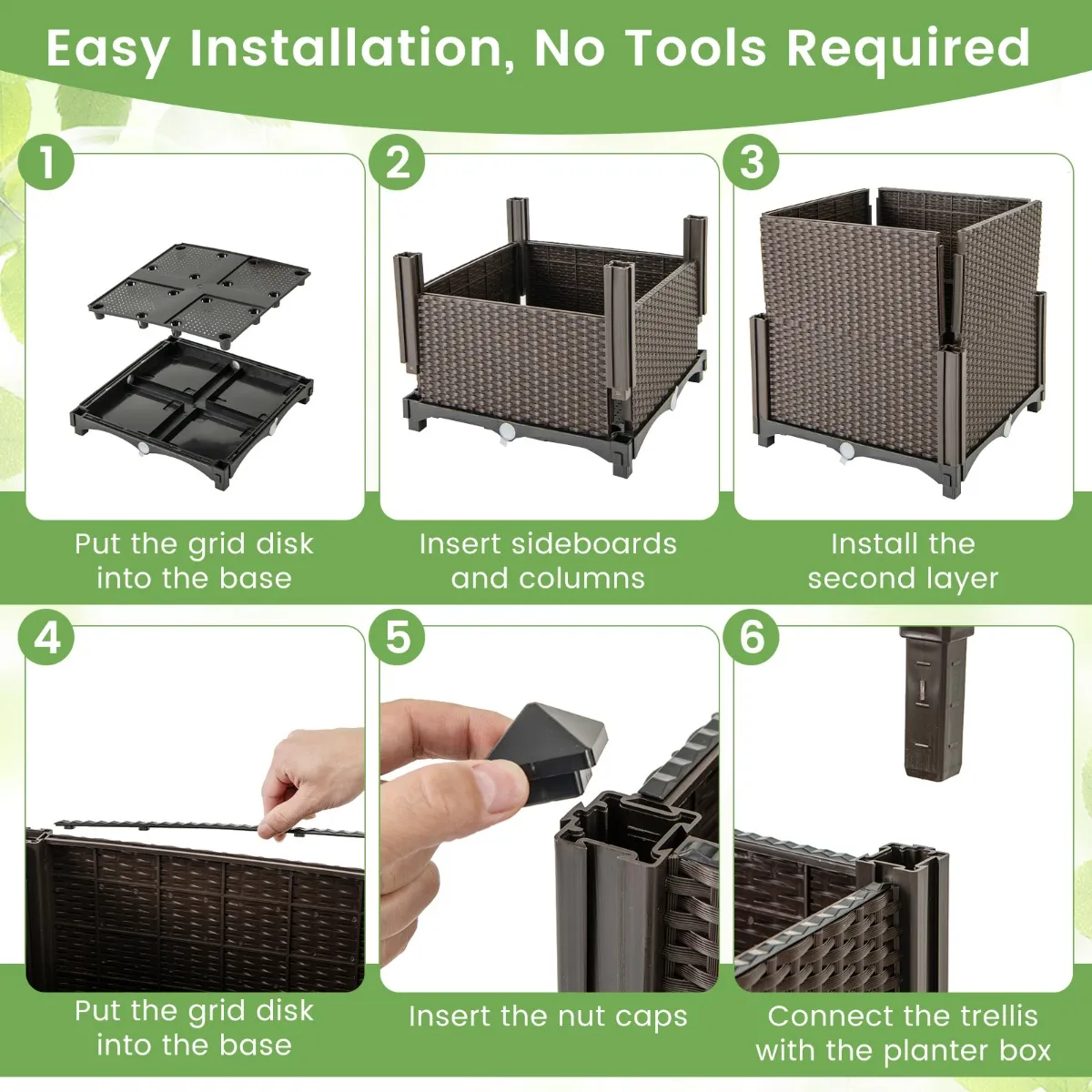 Easy Installation, No Tools Required

1
Put the grid disk into the base

2
Insert sideboards and columns

3
Install the second layer

4
Put the grid disk into the base

5
Insert the nut caps

6
Connect the trellis with the planter box