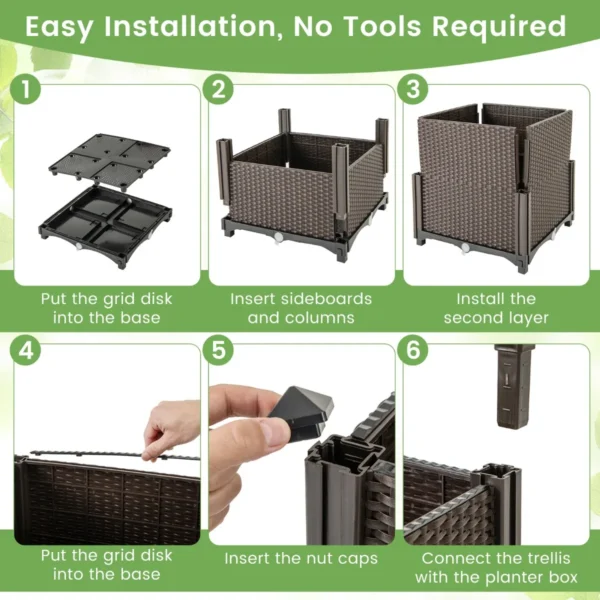 Easy Installation, No Tools Required

1
Put the grid disk into the base

2
Insert sideboards and columns

3
Install the second layer

4
Put the grid disk into the base

5
Insert the nut caps

6
Connect the trellis with the planter box