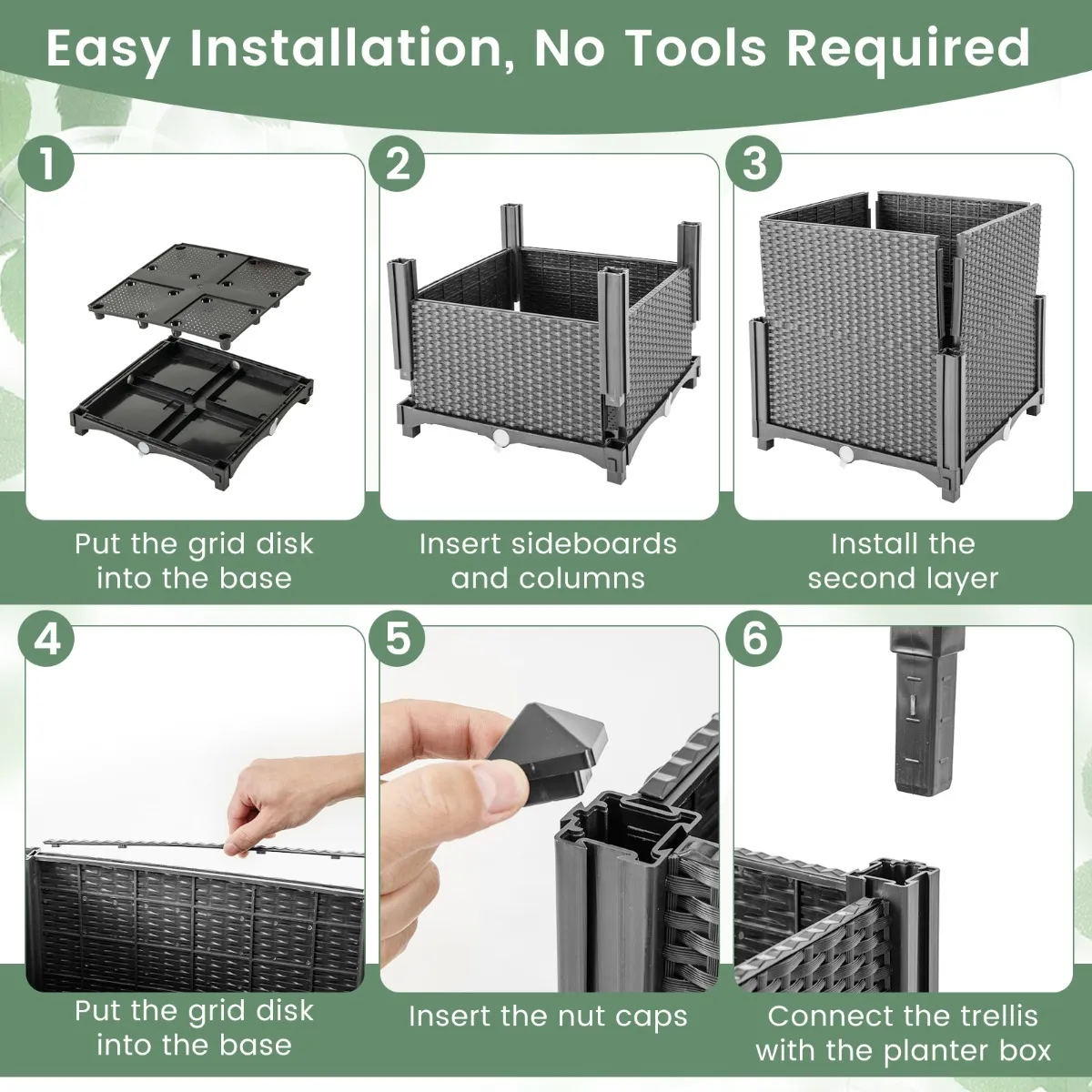 Easy Installation, No Tools Required

1

Put the grid disk into the base

2

Insert sideboards and columns

3

Install the second layer

4

Put the grid disk into the base

5

Insert the nut caps

6

Connect the trellis with the planter box