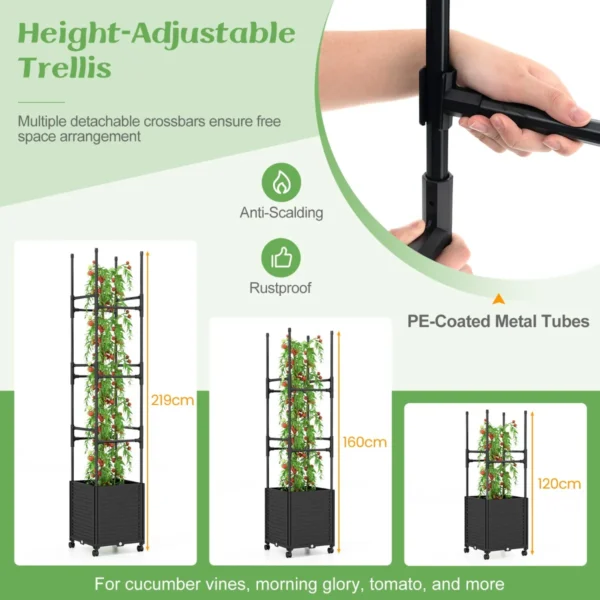 Height-Adjustable Trellis

Multiple detachable crossbars ensure free space arrangement

Anti-Scalding

Rustproof

PE-Coated Metal Tubes

219cm

160cm

120cm

For cucumber vines, morning glory, tomato, and more