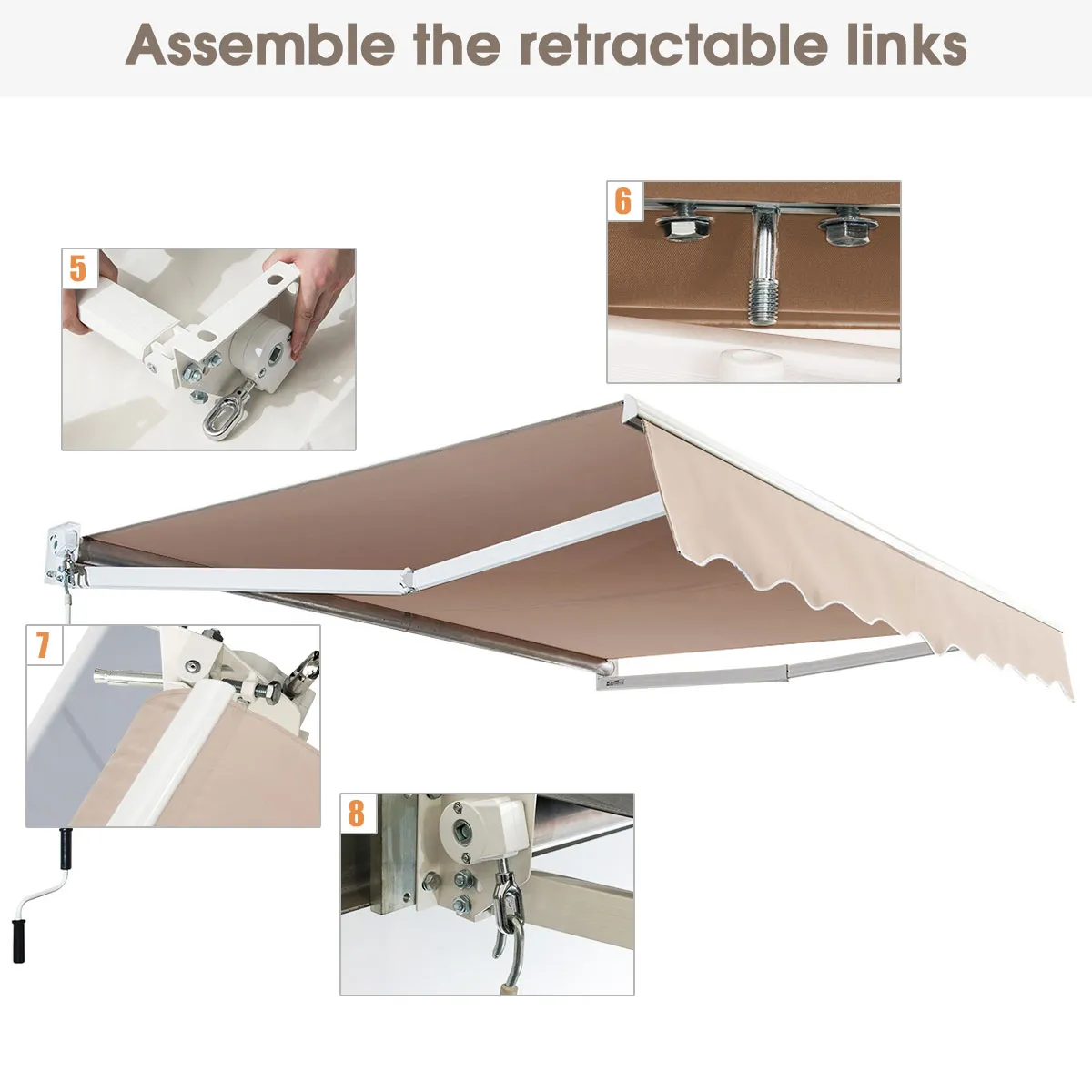 Assemble the retractable links

5

6

7

8