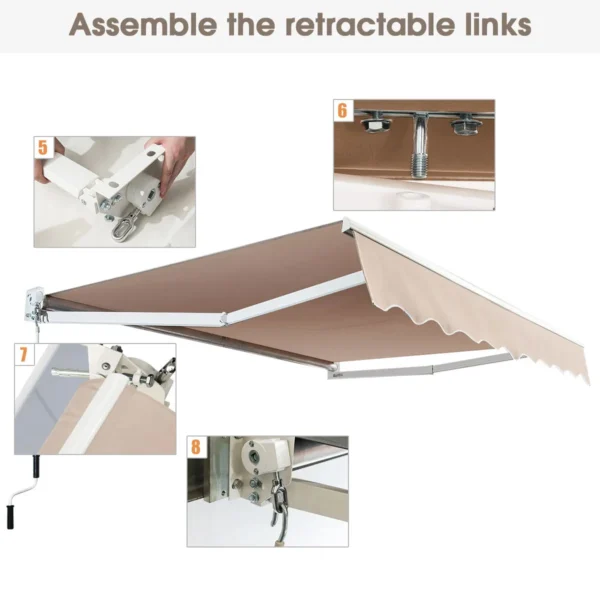 Assemble the retractable links

5

6

7

8