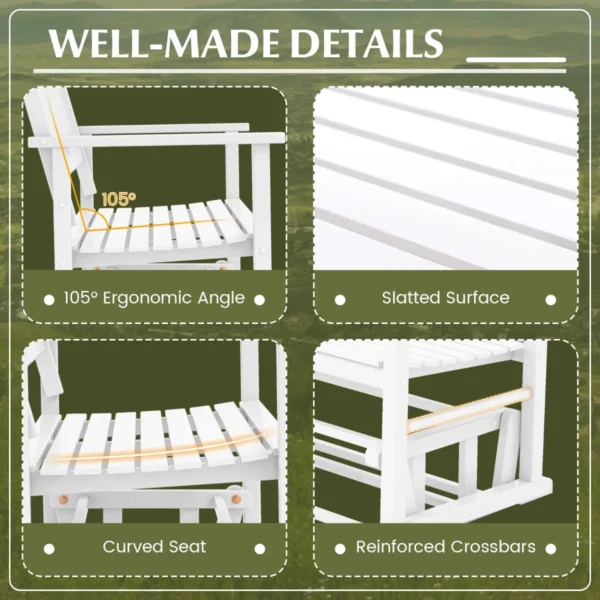 WELL-MADE DETAILS

105°

105° Ergonomic Angle

Slatted Surface

Curved Seat

Reinforced Crossbars