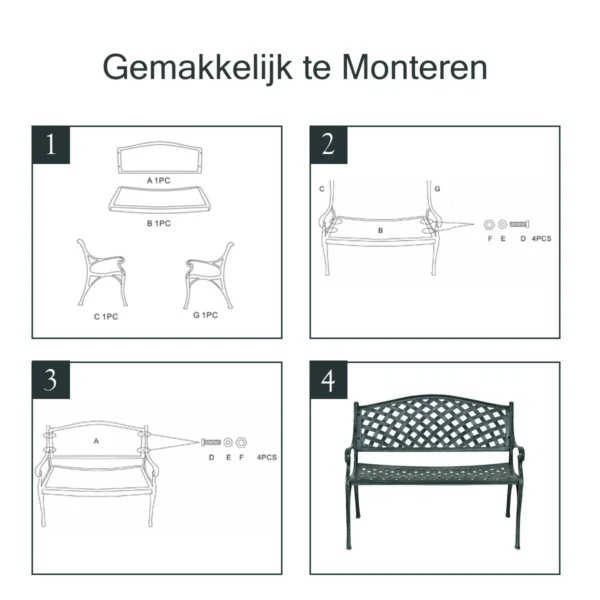 Gemakkelijk te Monteren

1

A 1PC

B 1PC

C 1PC

G 1PC

2

C

G

B

F E D 4PCS

3

A

D E F 4PCS

4