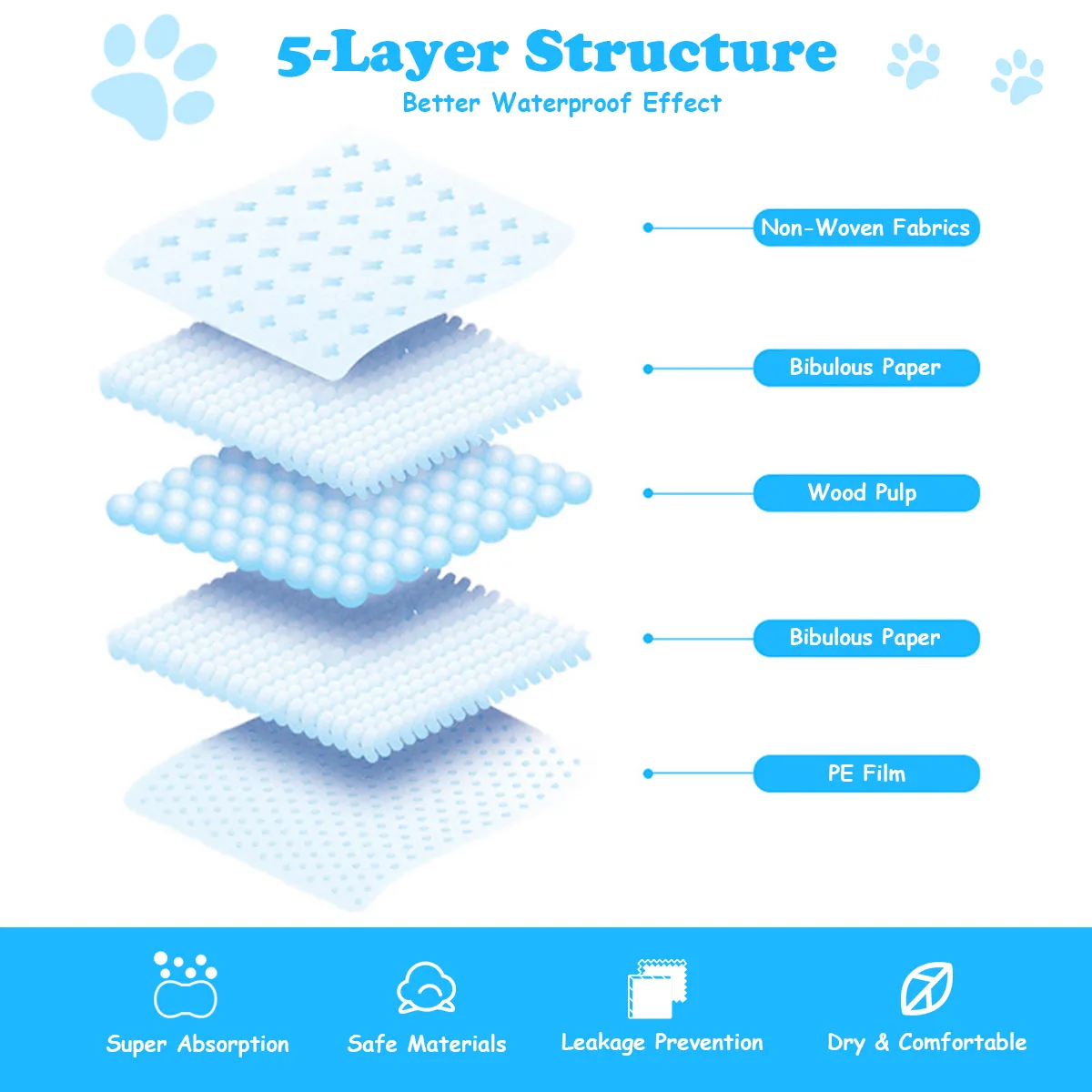 5-Layer Structure
Better Waterproof Effect

Non-Woven Fabrics

Bibulous Paper

Wood Pulp

Bibulous Paper

PE Film

Super Absorption

Safe Materials

Leakage Prevention

Dry & Comfortable