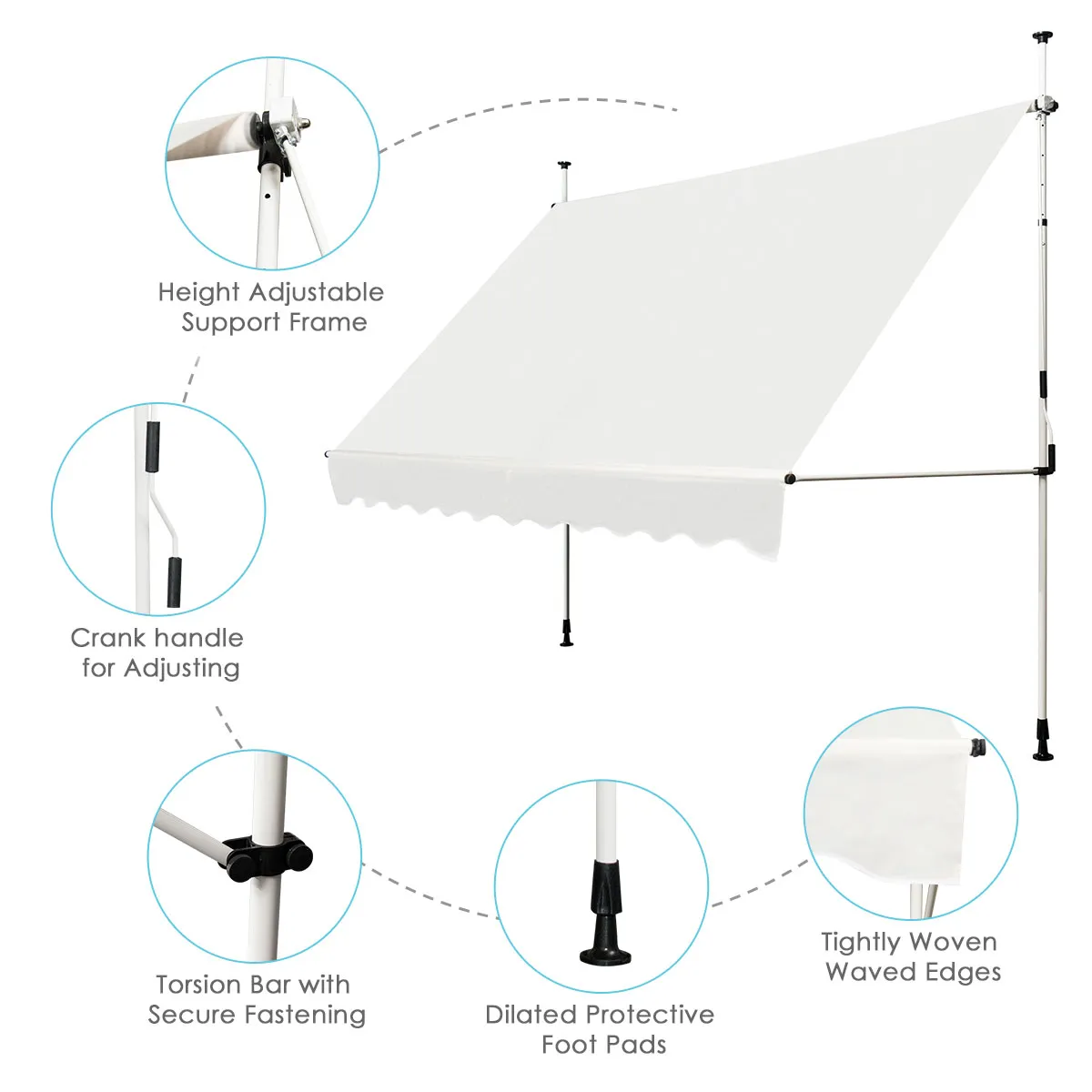 Height Adjustable Support Frame

Crank handle for Adjusting

Torsion Bar with Secure Fastening

Dilated Protective Foot Pads

Tightly Woven Waved Edges