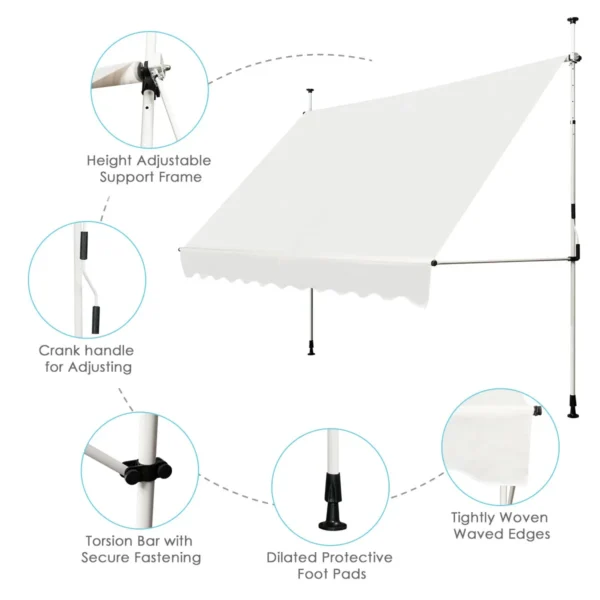 Height Adjustable Support Frame

Crank handle for Adjusting

Torsion Bar with Secure Fastening

Dilated Protective Foot Pads

Tightly Woven Waved Edges