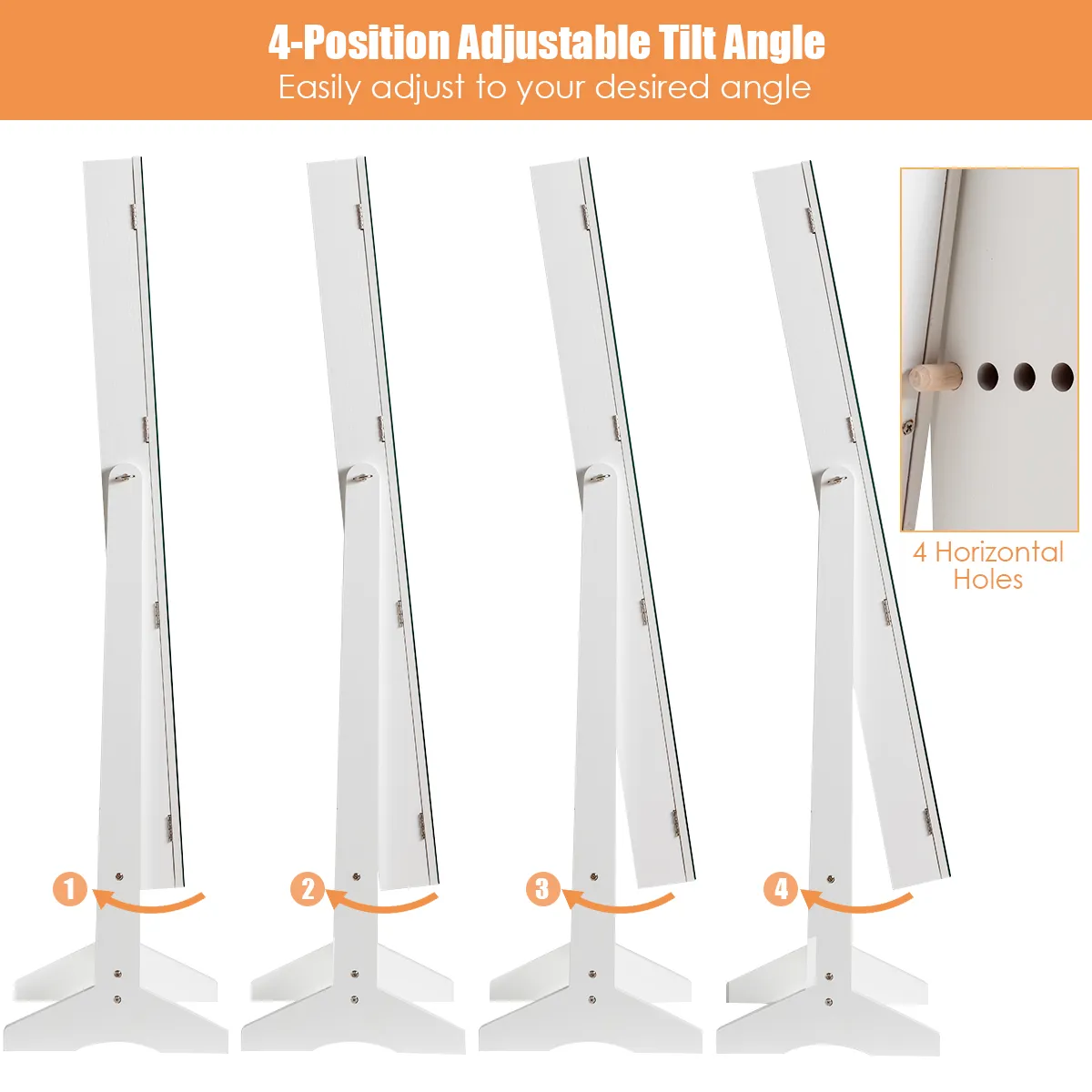 4-Position Adjustable Tilt Angle
Easily adjust to your desired angle

4 Horizontal Holes

1
2
3
4