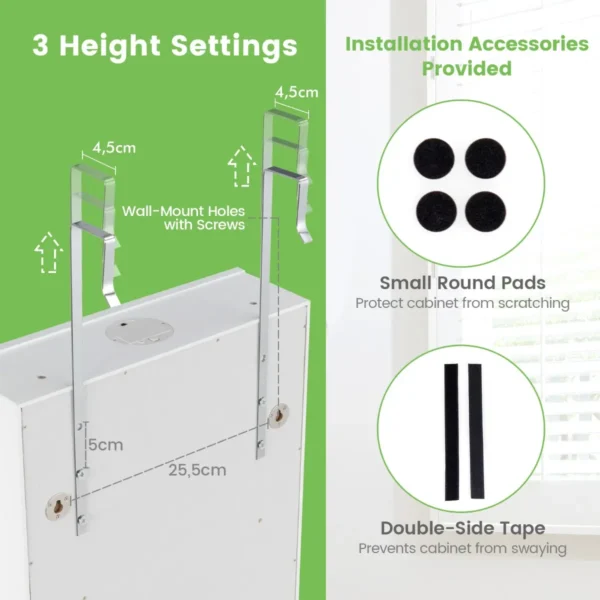 3 Height Settings

4,5cm

4,5cm

Wall-Mount Holes with Screws

5cm

25,5cm

Installation Accessories Provided

Small Round Pads
Protect cabinet from scratching

Double-Side Tape
Prevents cabinet from swaying