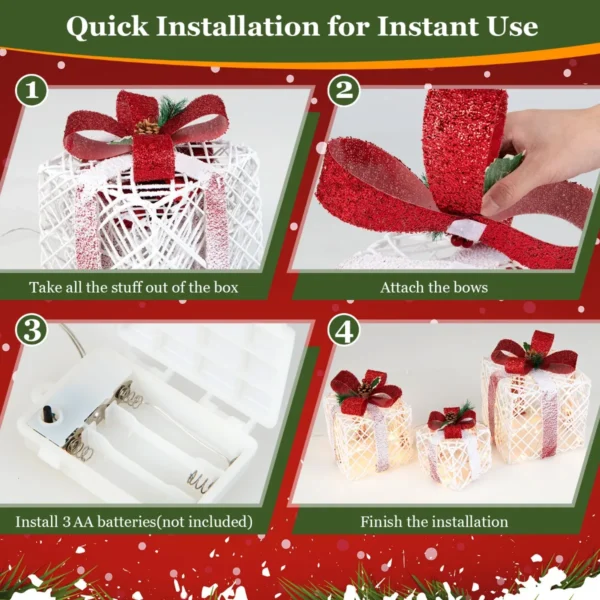 Quick Installation for Instant Use

1

Take all the stuff out of the box

2

Attach the bows

3

Install 3 AA batteries(not included)

4

Finish the installation