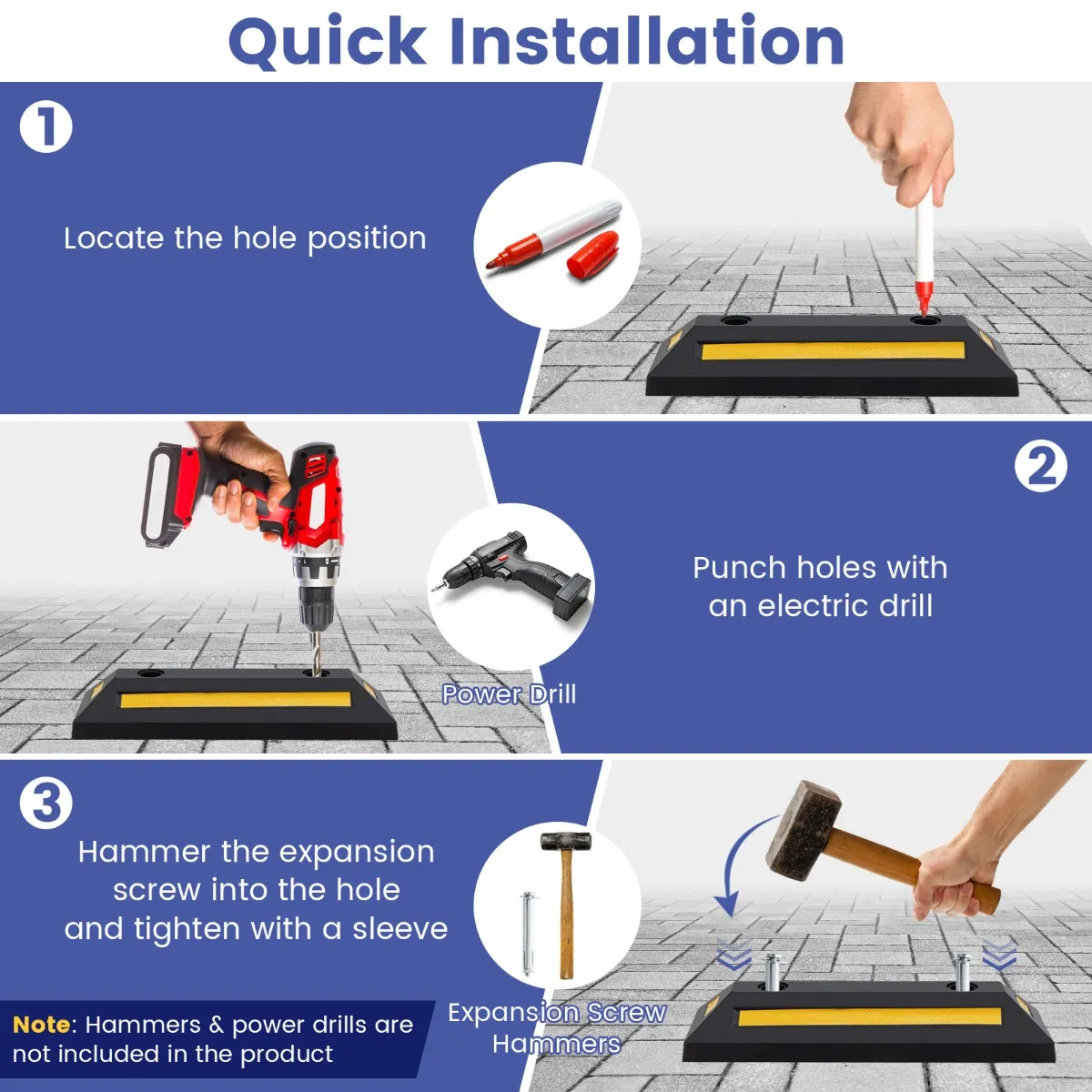 Quick Installation

1

Locate the hole position

2

Punch holes with an electric drill

Power Drill

3

Hammer the expansion screw into the hole and tighten with a sleeve

Expansion Screw
Hammers

Note: Hammers & power drills are not included in the product