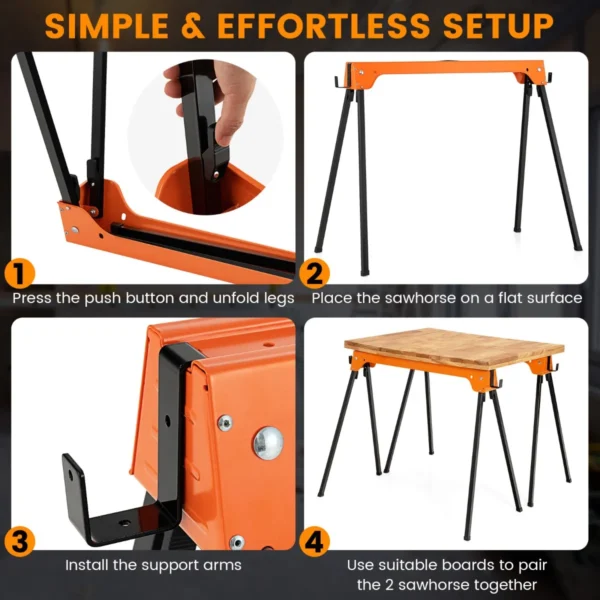 SIMPLE & EFFORTLESS SETUP

1
Press the push button and unfold legs

2
Place the sawhorse on a flat surface

3
Install the support arms

4
Use suitable boards to pair the 2 sawhorse together