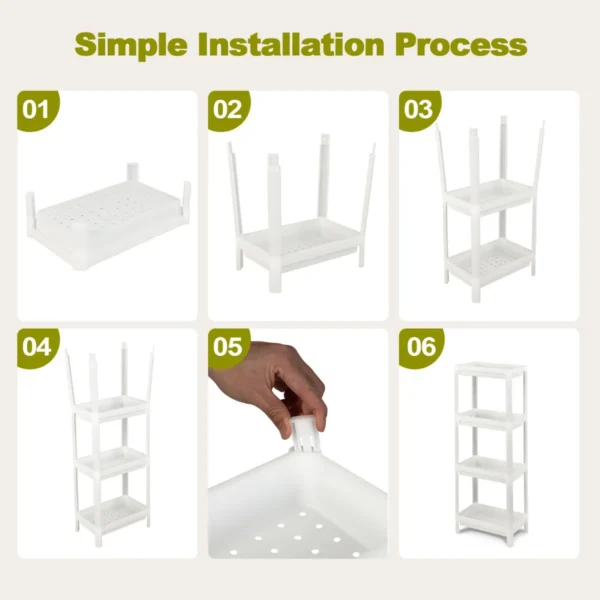 Simple Installation Process

01

02

03

04

05

06