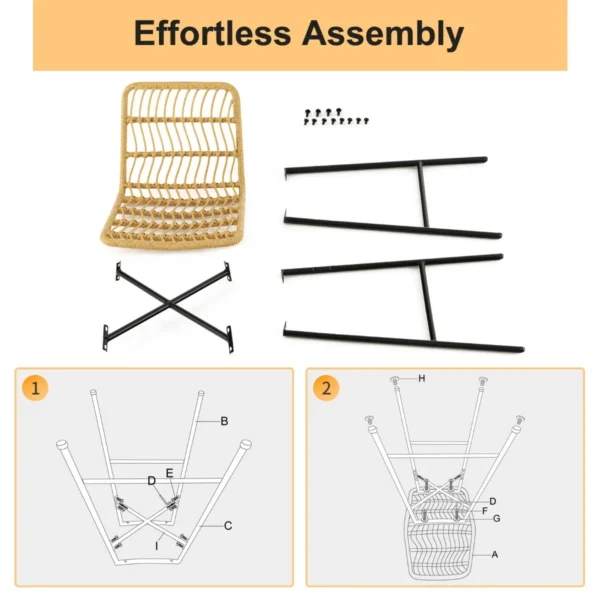 Effortless Assembly

1

B

D E

C

I

2

H

D

F

G

A