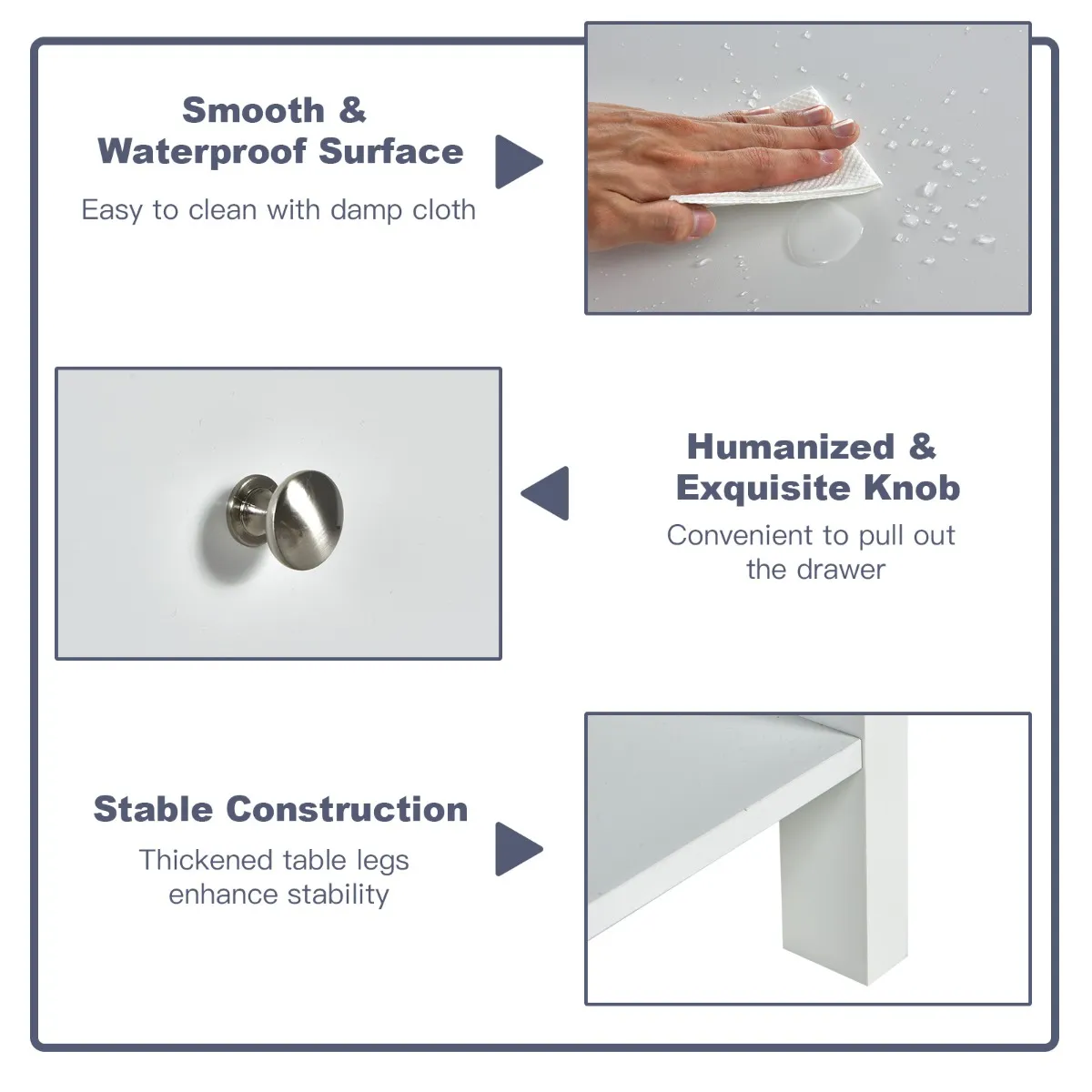 Smooth & Waterproof Surface

Easy to clean with damp cloth

Humanized & Exquisite Knob

Convenient to pull out the drawer

Stable Construction

Thickened table legs enhance stability