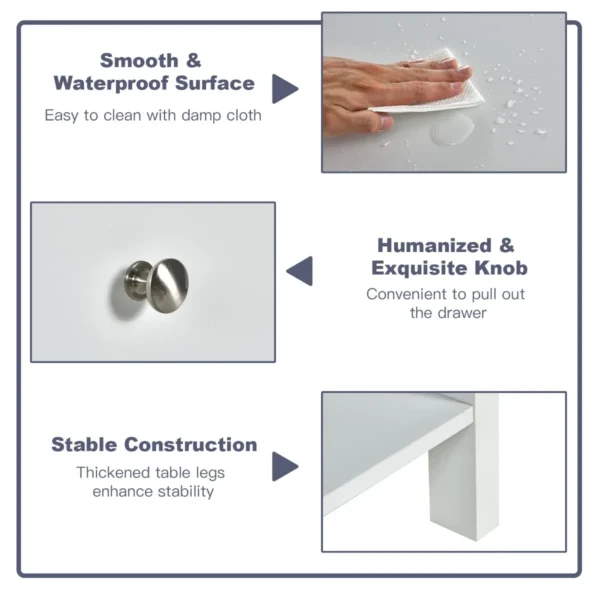 Smooth &
Waterproof Surface

Easy to clean with damp cloth

Humanized &
Exquisite Knob

Convenient to pull out the drawer

Stable Construction

Thickened table legs enhance stability