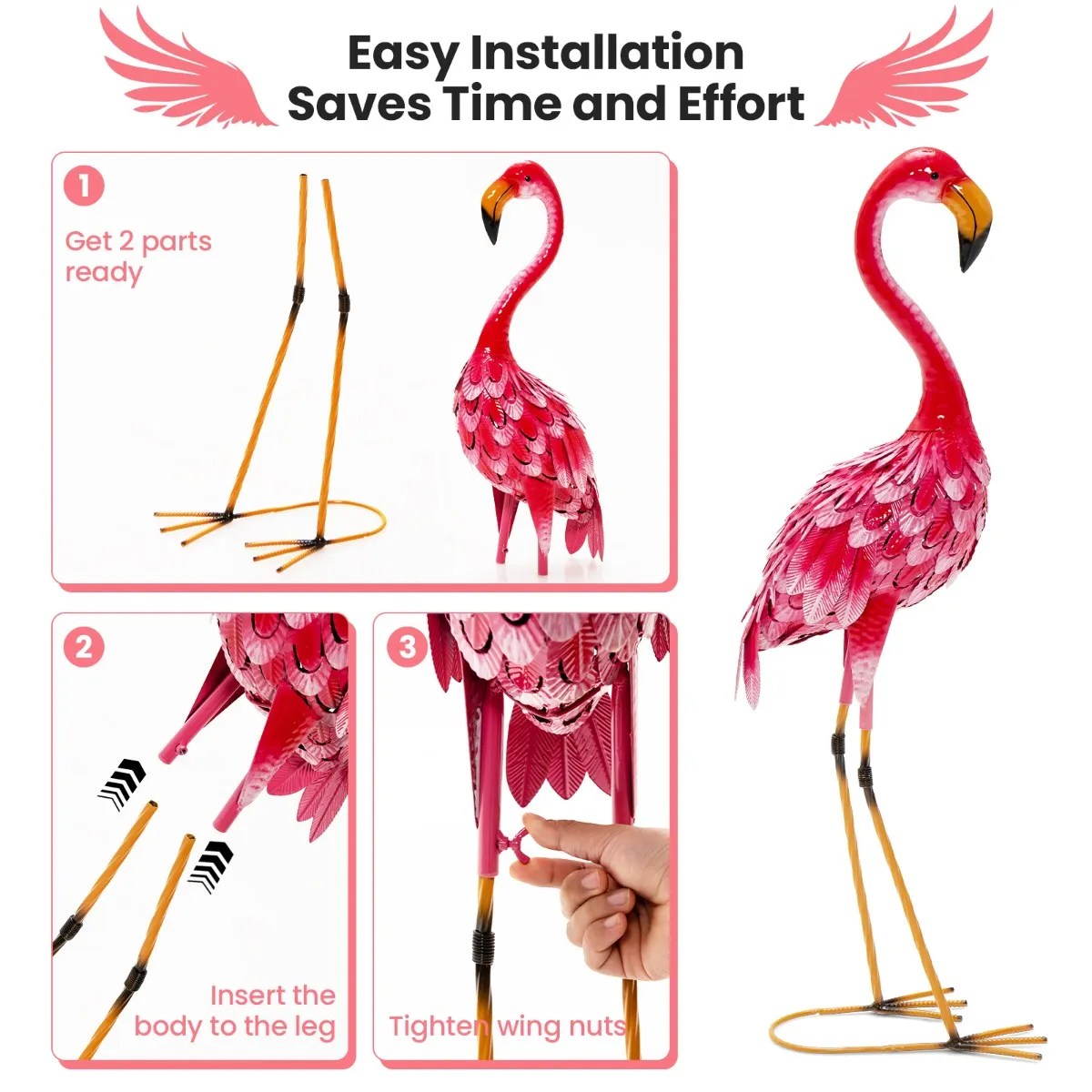 Easy Installation
Saves Time and Effort

1

Get 2 parts ready

2

Insert the body to the leg

3

Tighten wing nuts