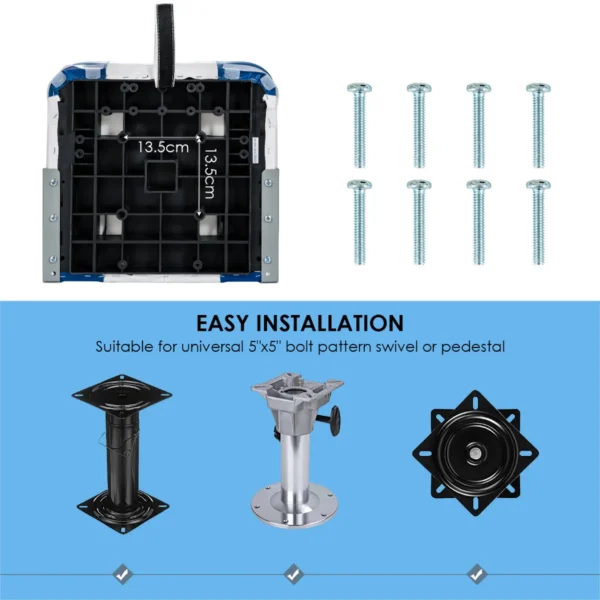 13.5cm

13.5cm

EASY INSTALLATION

Suitable for universal 5"x5" bolt pattern swivel or pedestal