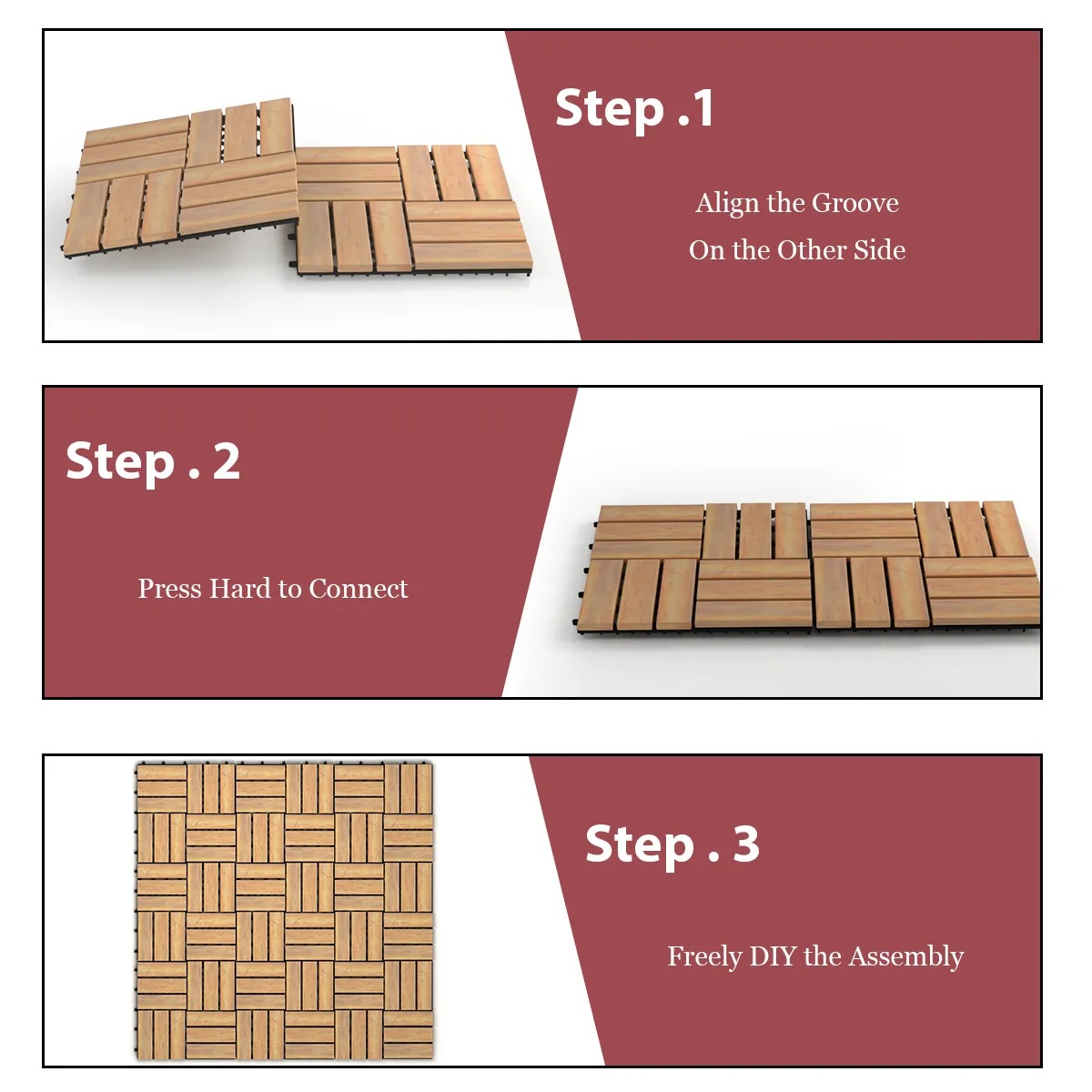 Step .1

Align the Groove
On the Other Side

Step . 2

Press Hard to Connect

Step . 3

Freely DIY the Assembly