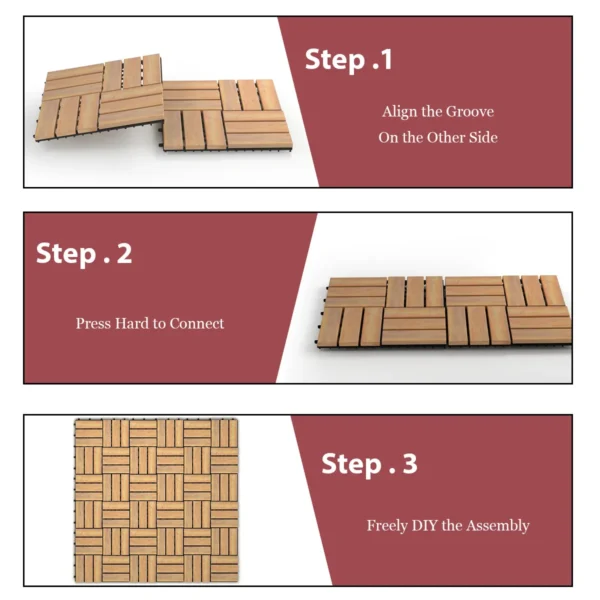 Step .1

Align the Groove
On the Other Side

Step . 2

Press Hard to Connect

Step . 3

Freely DIY the Assembly