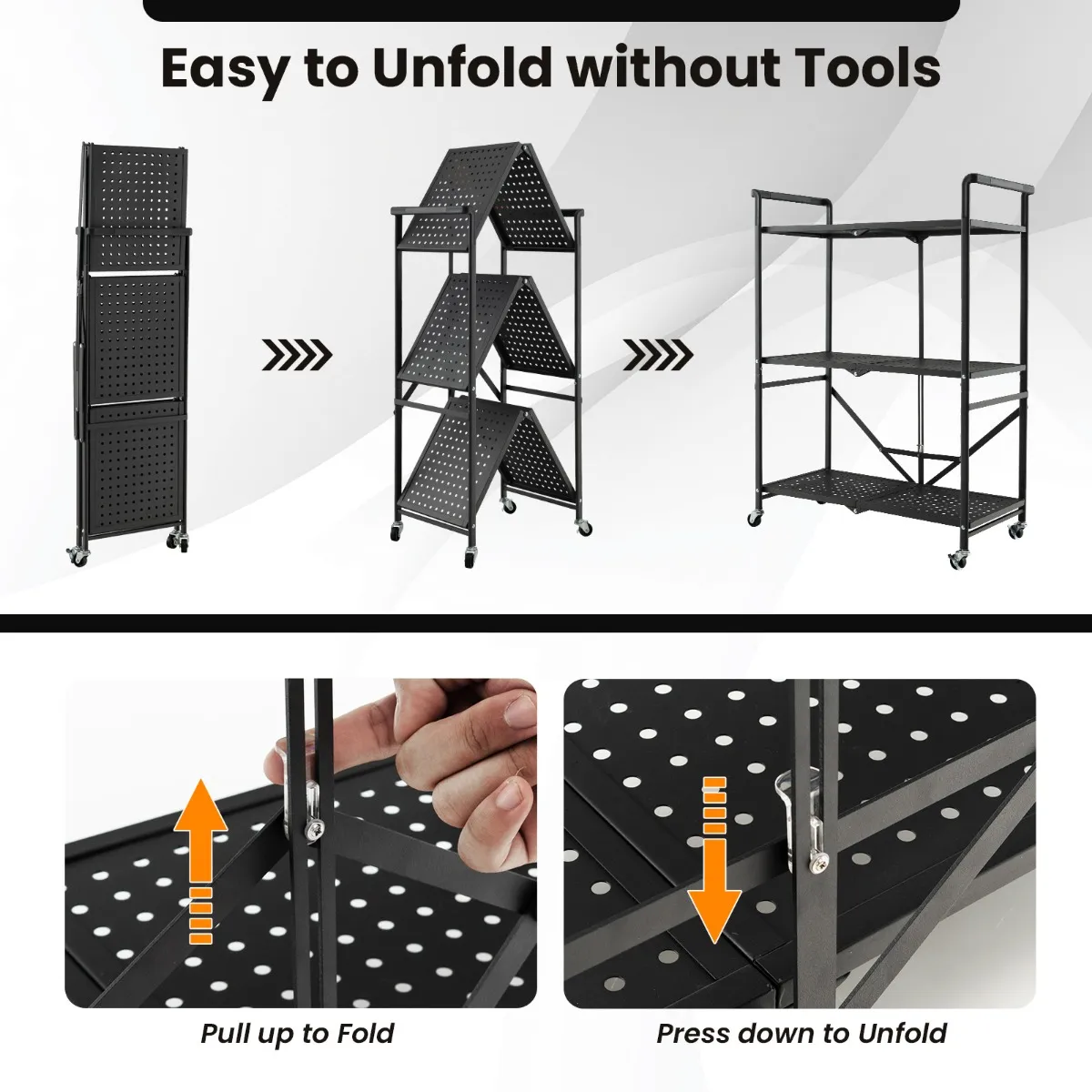 Easy to Unfold without Tools

Pull up to Fold

Press down to Unfold